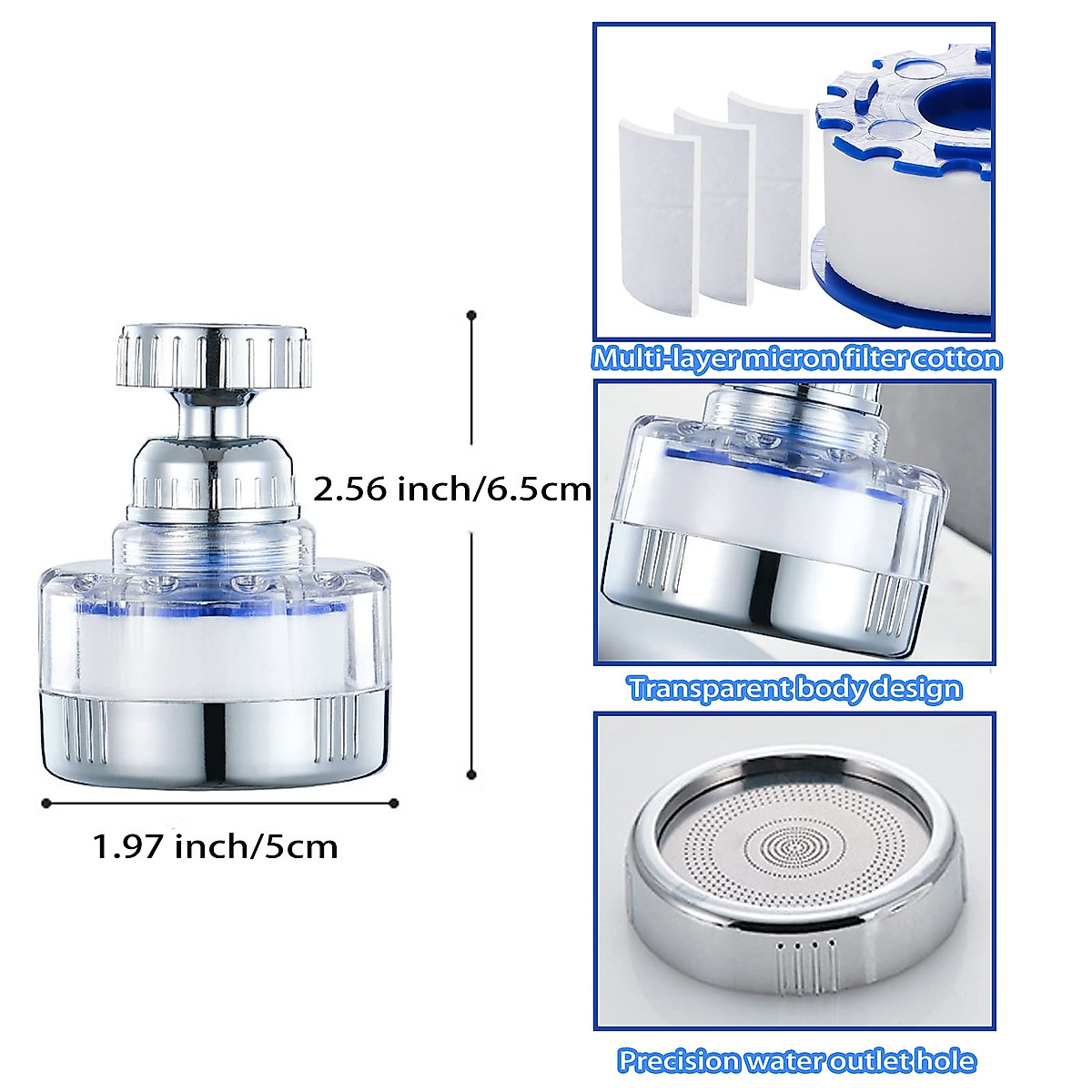 2.56 inch/6.5cm

1.97 inch/5cm

Multi-layer micron filter cotton

Transparent body design

Precision water outlet hole