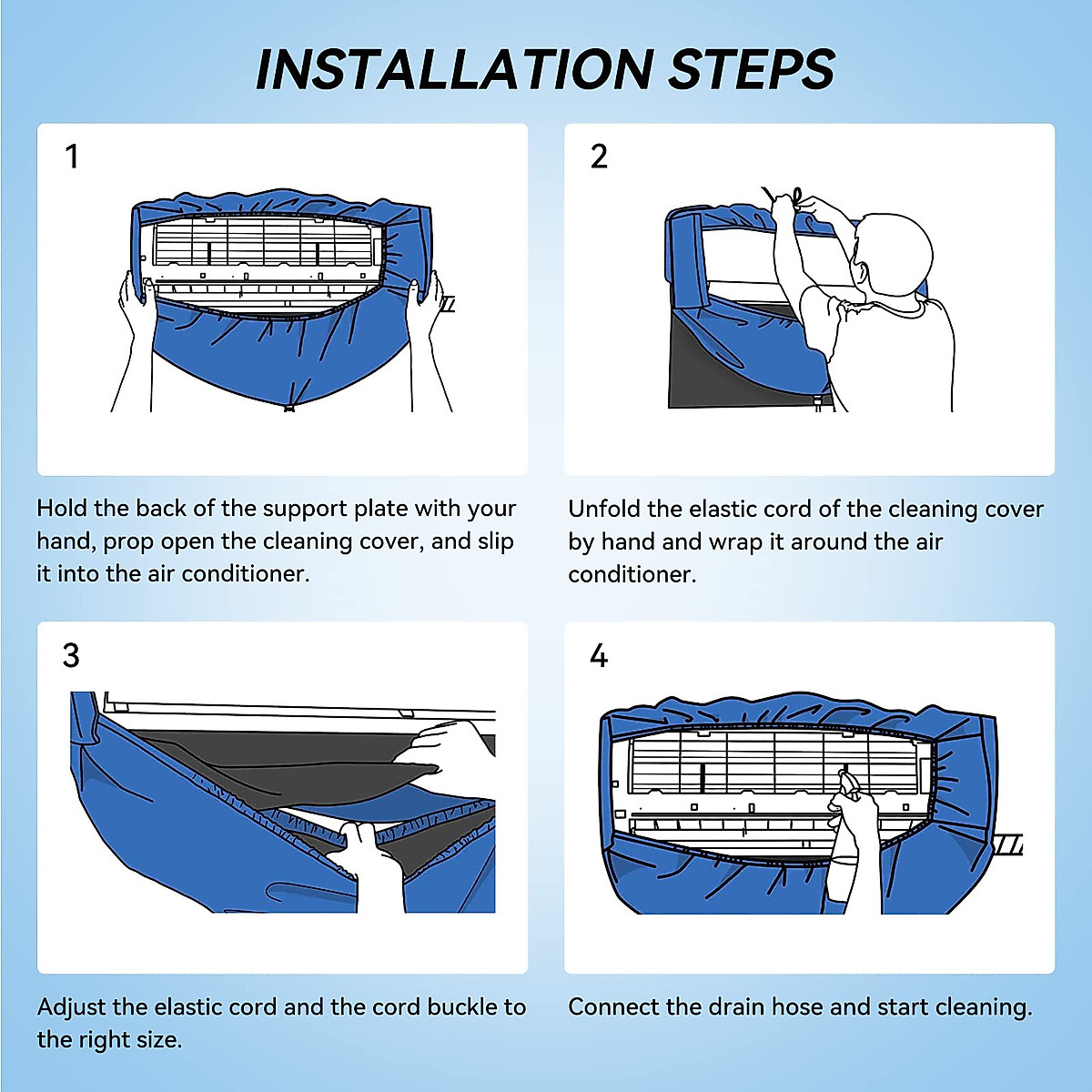 INSTALLATION STEPS

1

Hold the back of the support plate with your hand, prop open the cleaning cover, and slip it into the air conditioner.

2

Unfold the elastic cord of the cleaning cover by hand and wrap it around the air conditioner.

3

Adjust the elastic cord and the cord buckle to the right size.

4

Connect the drain hose and start cleaning.