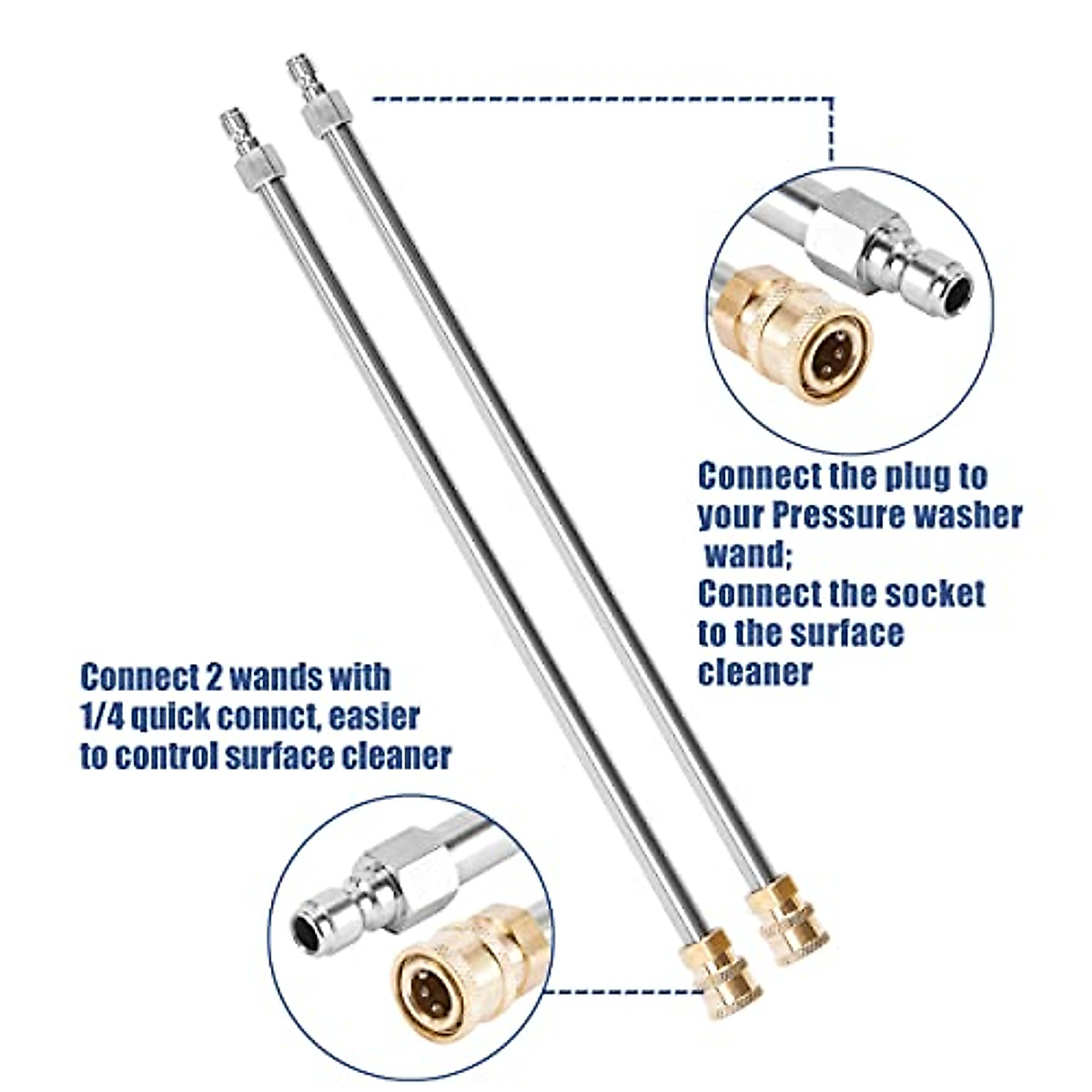 Connect the plug to your Pressure washer wand;
Connect the socket to the surface cleaner

Connect 2 wands with 1/4 quick connct, easier to control surface cleaner