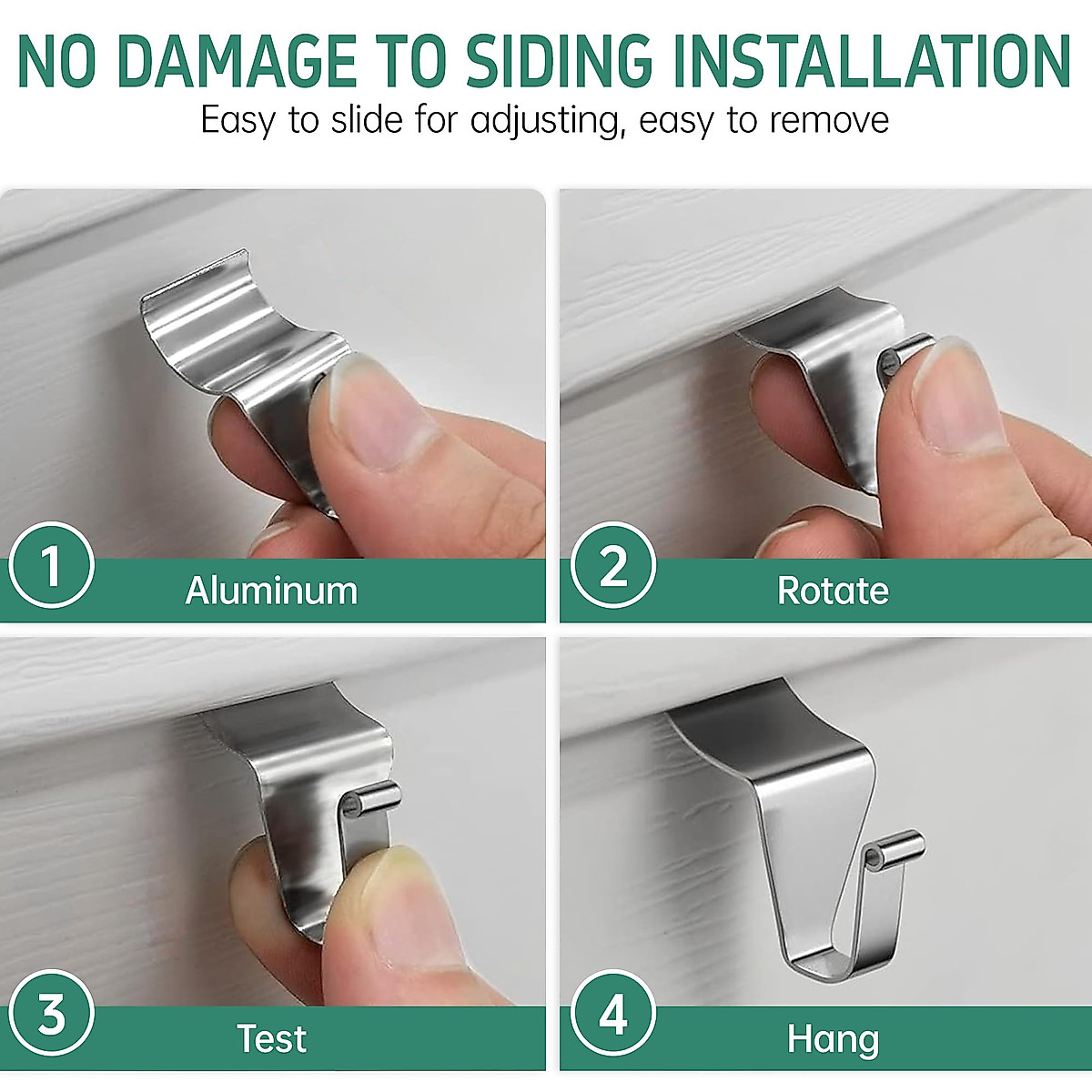 NO DAMAGE TO SIDING INSTALLATION
Easy to slide for adjusting, easy to remove

1 Aluminum

2 Rotate

3 Test

4 Hang