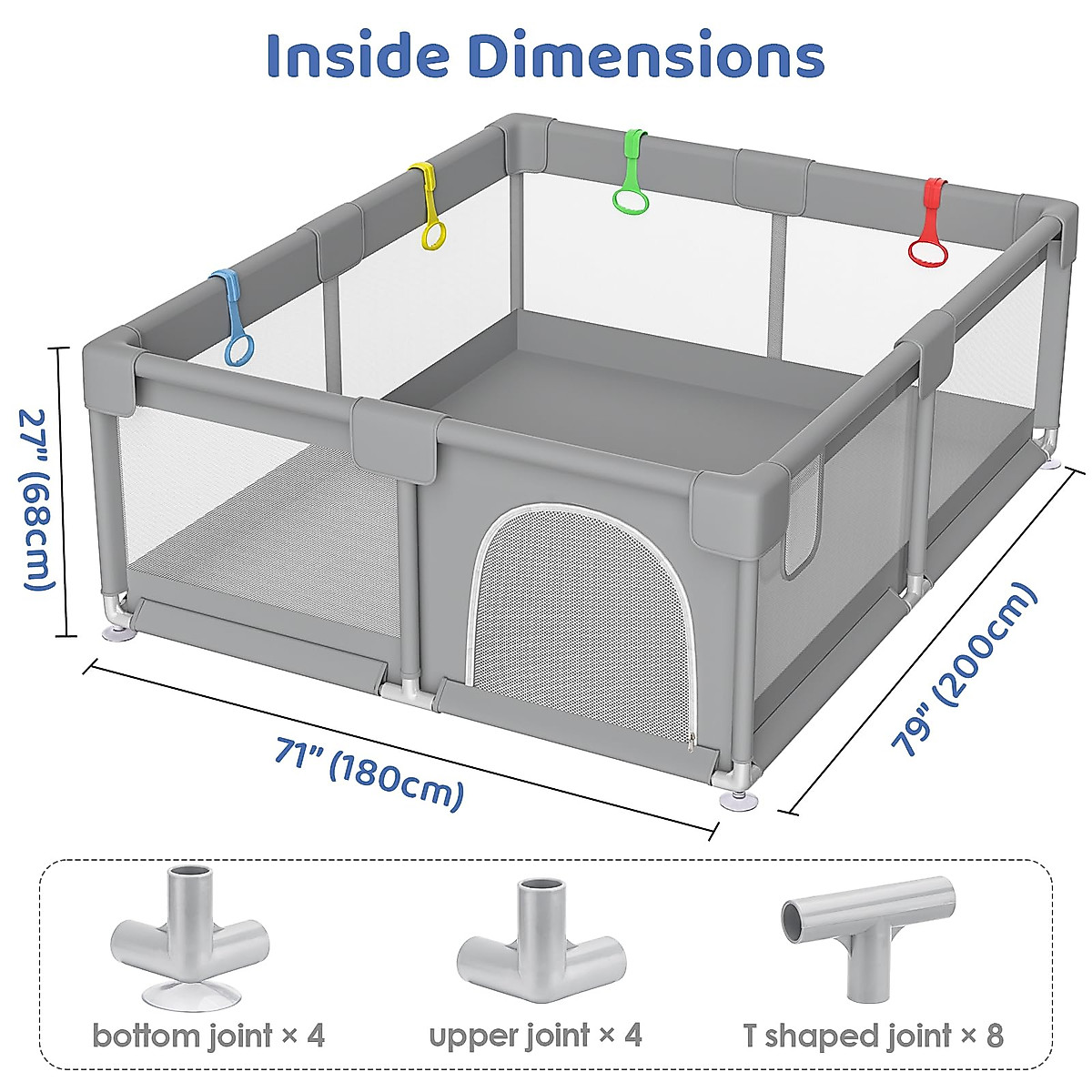 Inside Dimensions

27" (68cm)

71" (180cm)

79" (200cm)

bottom joint × 4

upper joint × 4

T shaped joint × 8