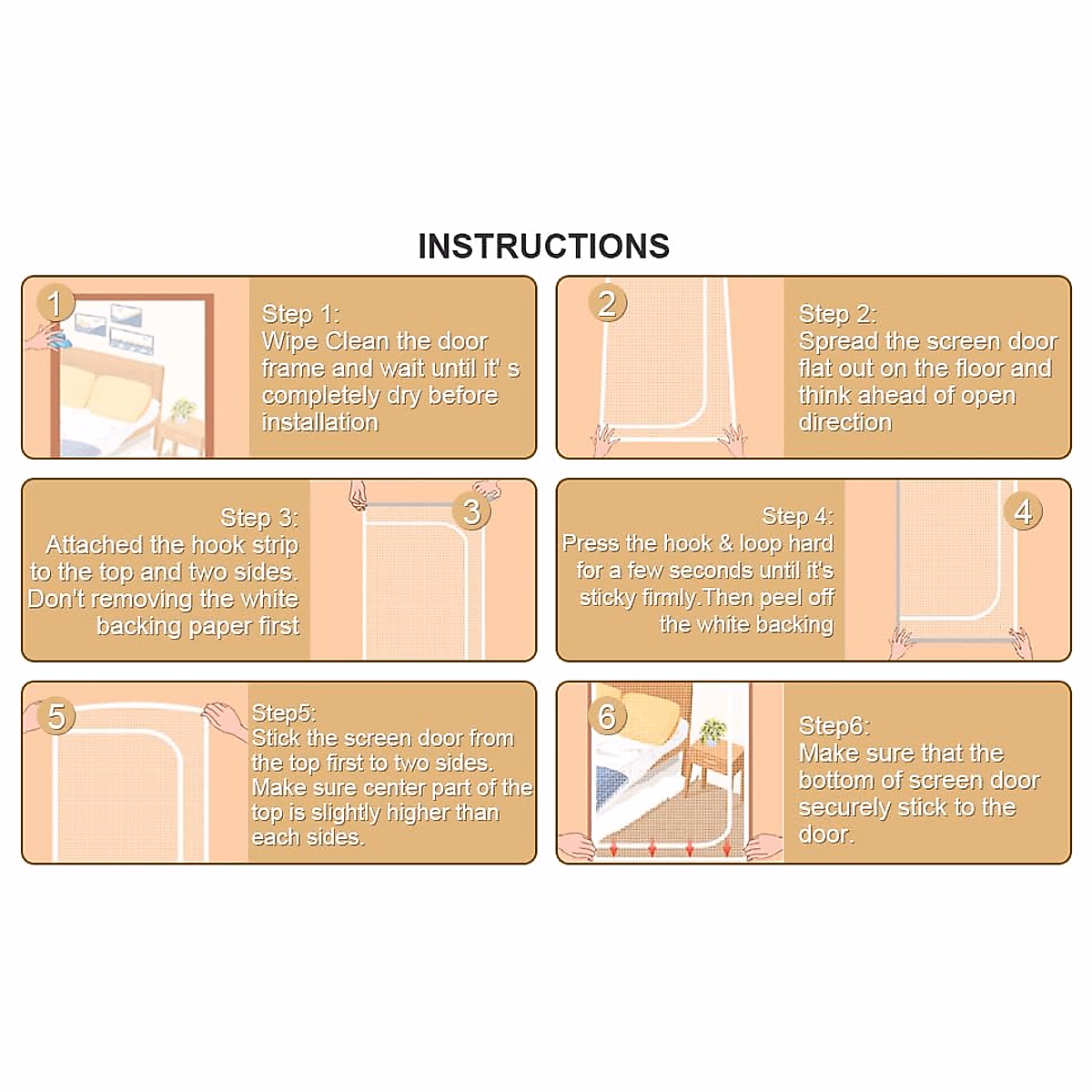 INSTRUCTIONS

1

Step 1:
Wipe Clean the door frame and wait until it' s completely dry before installation

2

Step 2:
Spread the screen door flat out on the floor and think ahead of open direction

Step 3:
Attached the hook strip to the top and two sides. Don't removing the white backing paper first

3

Step 4:
Press the hook & loop hard for a few seconds until it's sticky firmly.Then peel off the white backing

4

5

Step5:
Stick the screen door from the top first to two sides. Make sure center part of the top is slightly higher than each sides.

6

Step6:
Make sure that the bottom of screen door securely stick to the door.