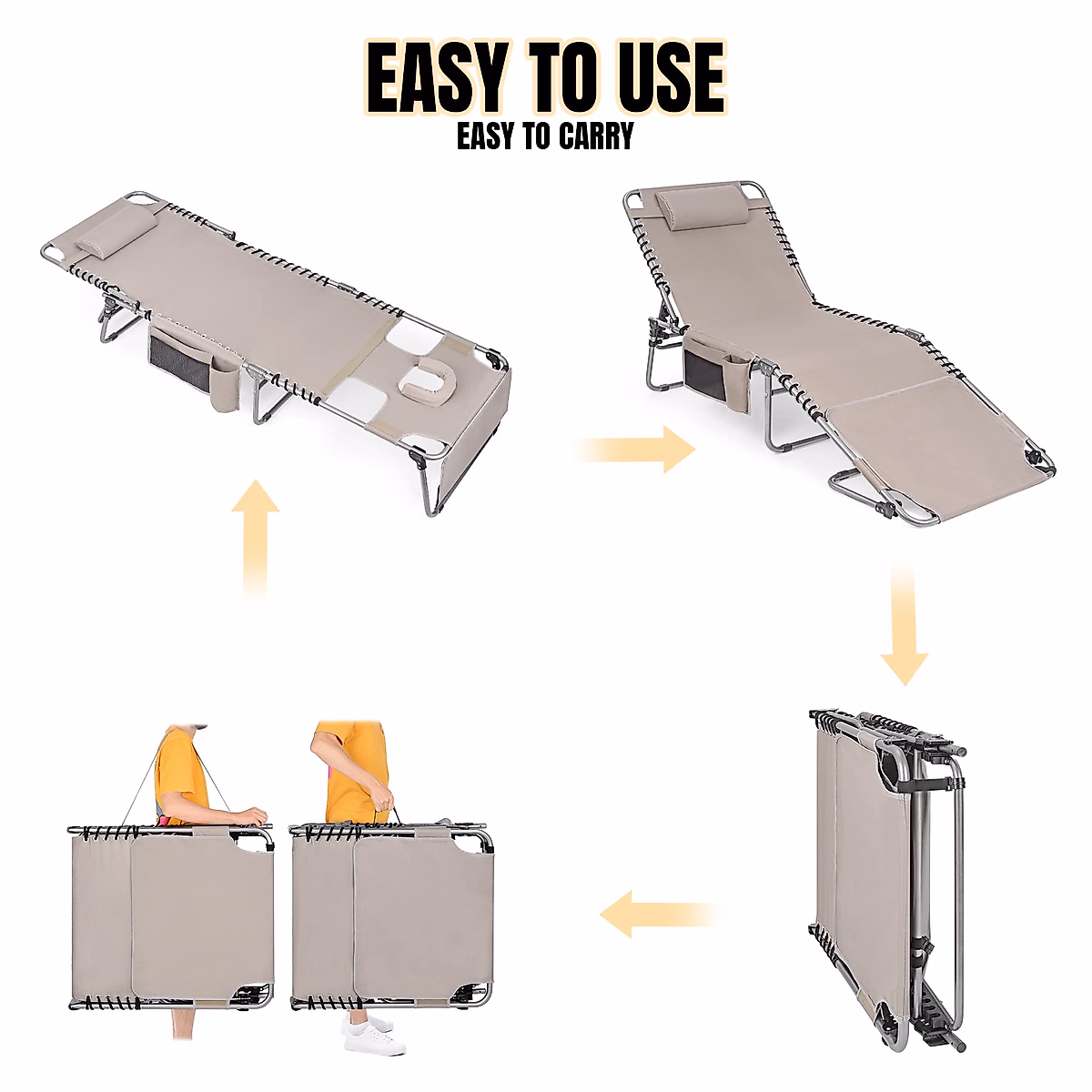 EASY TO USE
EASY TO CARRY