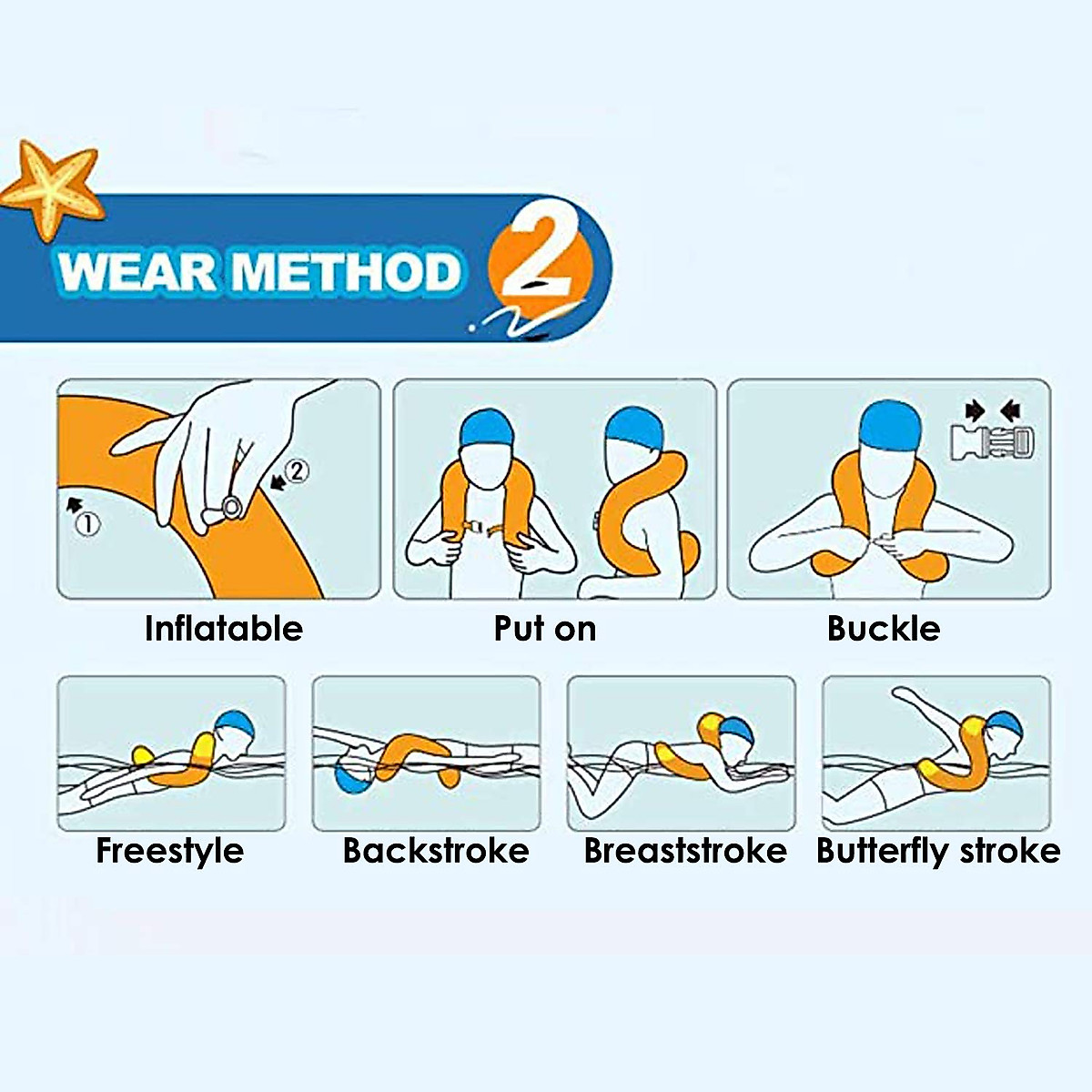 WEAR METHOD 2

①
②

Inflatable

Put on

Buckle

Freestyle

Backstroke

Breaststroke

Butterfly stroke