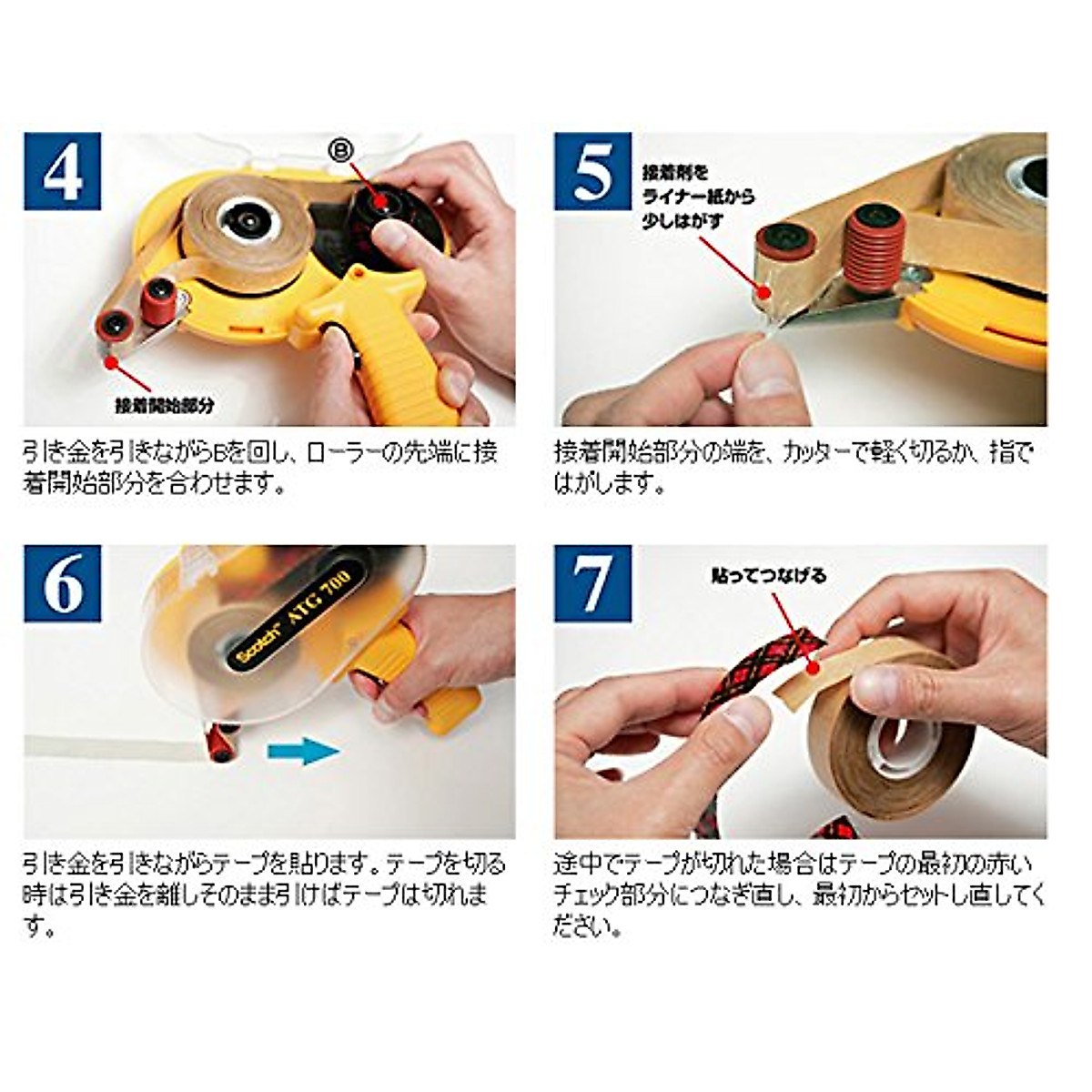 4

Ⓑ

接着開始部分

引き金を引きながらBを回し、ローラーの先端に接着開始部分を合わせます。

5

接着剤をライナー紙から少しはがす

接着開始部分の端を、カッターで軽く切るか、指ではがします。

6

Scotch ATG 700

引き金を引きながらテープを貼ります。テープを切る時は引き金を離しそのまま引けばテープは切れます。

7

貼ってつなげる

途中でテープが切れた場合はテープの最初の赤いチェック部分につなぎ直し、最初からセットし直してください。