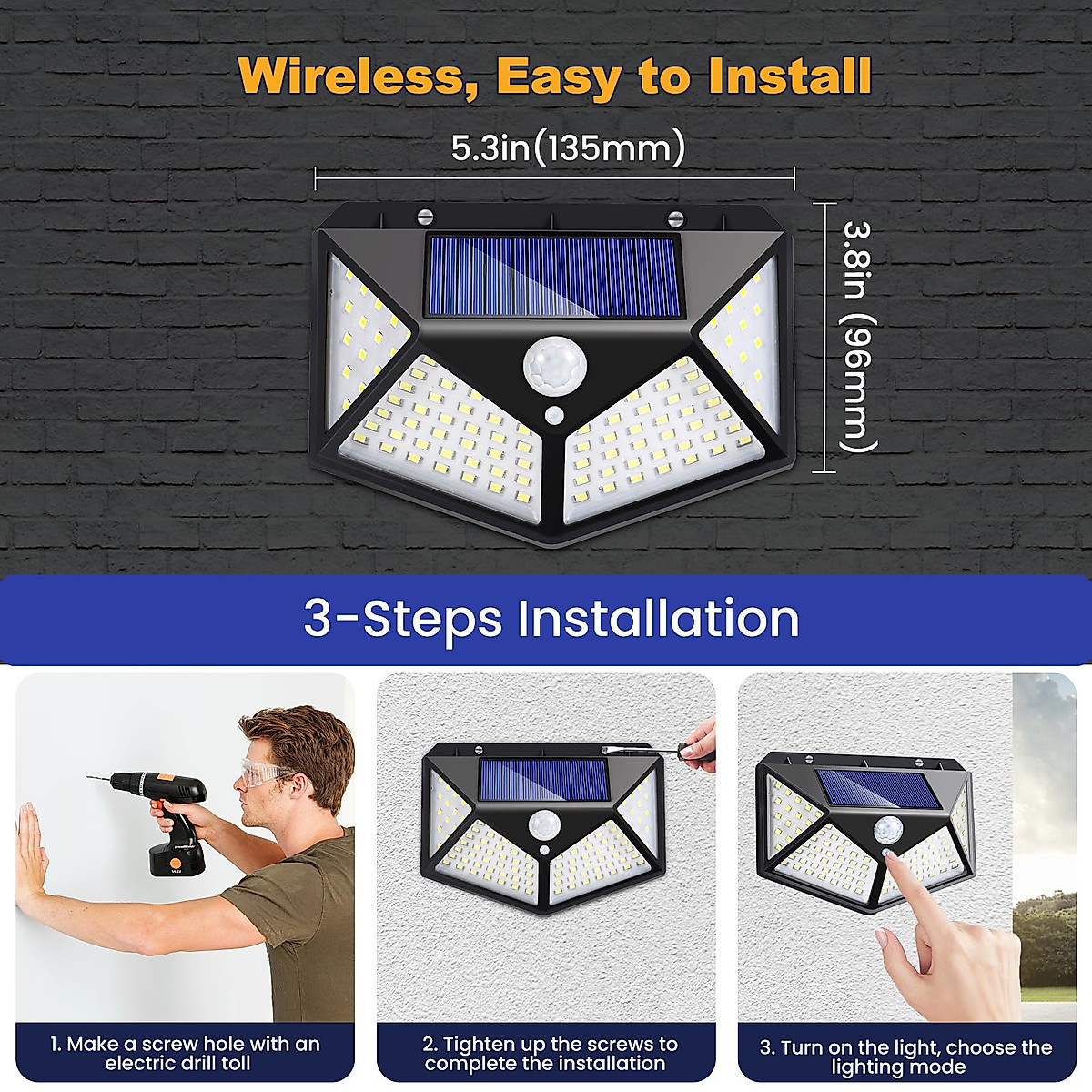 Wireless, Easy to Install

5.3in(135mm)

3.8in (96mm)

3-Steps Installation

1. Make a screw hole with an electric drill toll

2. Tighten up the screws to complete the installation

3. Turn on the light, choose the lighting mode