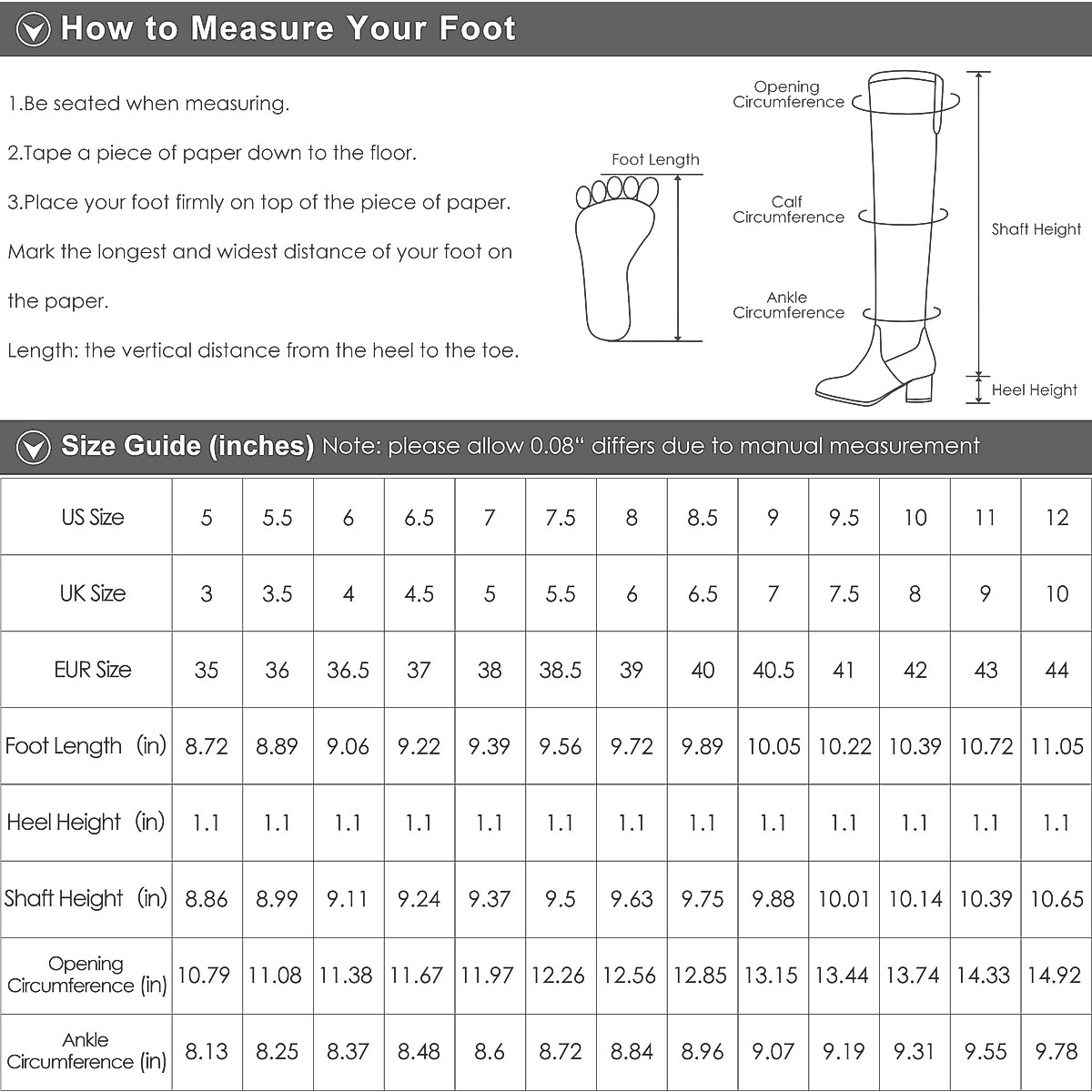 How to Measure Your Foot

1.Be seated when measuring.

2.Tape a piece of paper down to the floor.

3.Place your foot firmly on top of the piece of paper. Mark the longest and widest distance of your foot on the paper.

Length: the vertical distance from the heel to the toe.

Foot Length

Opening Circumference

Calf Circumference

Ankle Circumference

Shaft Height

Heel Height

Size Guide (inches) Note: please allow 0.08“ differs due to manual measurement

| US Size | 5 | 5.5 | 6 | 6.5 | 7 | 7.5 | 8 | 8.5 | 9 | 9.5 | 10 | 11 | 12 |
|---|---|---|---|---|---|---|---|---|---|---|---|---|---|
| UK Size | 3 | 3.5 | 4 | 4.5 | 5 | 5.5 | 6 | 6.5 | 7 | 7.5 | 8 | 9 | 10 |
| EUR Size | 35 | 36 | 36.5 | 37 | 38 | 38.5 | 39 | 40 | 40.5 | 41 | 42 | 43 | 44 |
| Foot Length (in) | 8.72 | 8.89 | 9.06 | 9.22 | 9.39 | 9.56 | 9.72 | 9.89 | 10.05 | 10.22 | 10.39 | 10.72 | 11.05 |
| Heel Height (in) | 1.1 | 1.1 | 1.1 | 1.1 | 1.1 | 1.1 | 1.1 | 1.1 | 1.1 | 1.1 | 1.1 | 1.1 | 1.1 |
| Shaft Height (in) | 8.86 | 8.99 | 9.11 | 9.24 | 9.37 | 9.5 | 9.63 | 9.75 | 9.88 | 10.01 | 10.14 | 10.39 | 10.65 |
| Opening Circumference (in) | 10.79 | 11.08 | 11.38 | 11.67 | 11.97 | 12.26 | 12.56 | 12.85 | 13.15 | 13.44 | 13.74 | 14.33 | 14.92 |
| Ankle Circumference (in) | 8.13 | 8.25 | 8.37 | 8.48 | 8.6 | 8.72 | 8.84 | 8.96 | 9.07 | 9.19 | 9.31 | 9.55 | 9.78 |