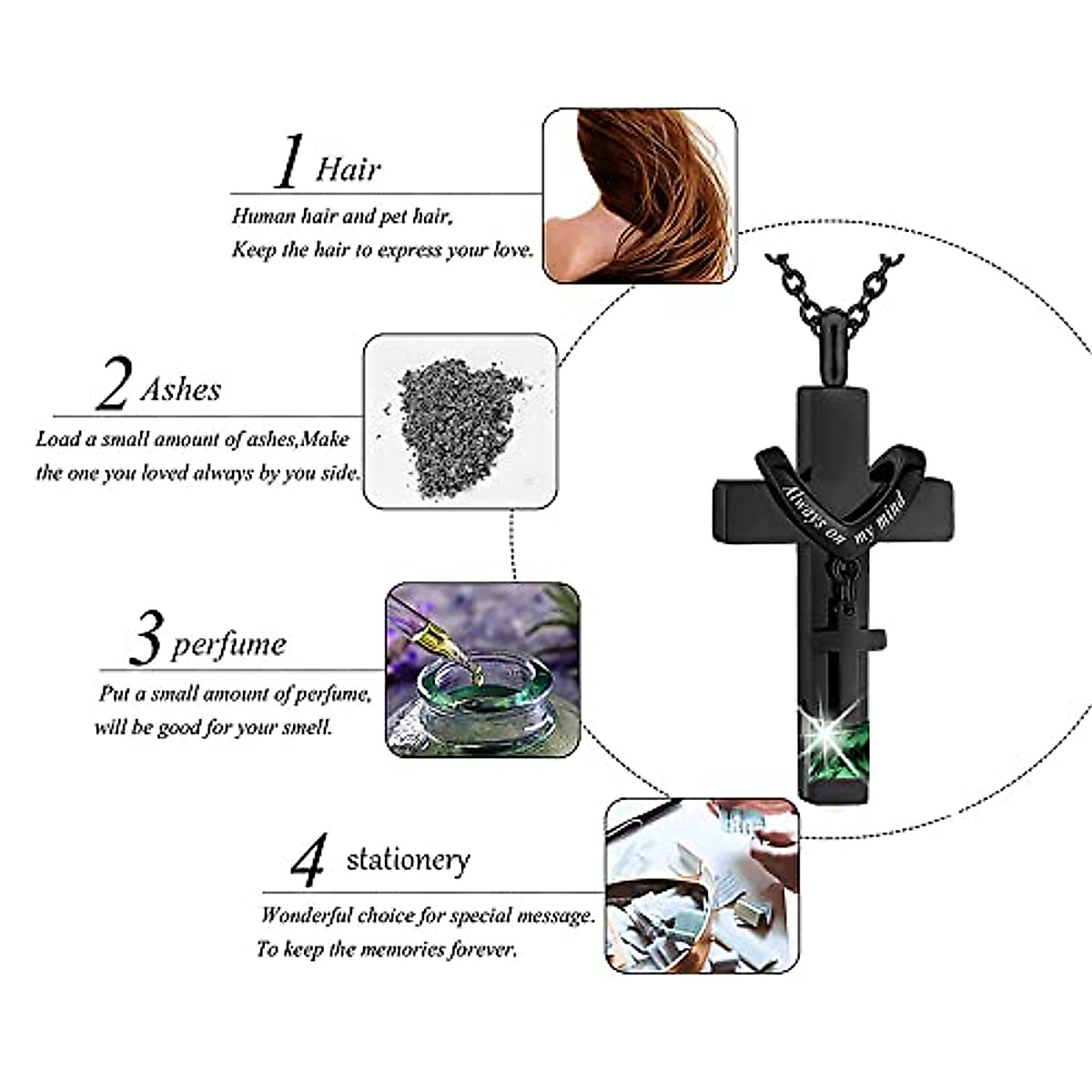 1 Hair

Human hair and pet hair, Keep the hair to express your love.

2 Ashes

Load a small amount of ashes,Make the one you loved always by you side.

3 perfume

Put a small amount of perfume, will be good for your smell.

4 stationery

Wonderful choice for special message. To keep the memories forever.

Always on my mind