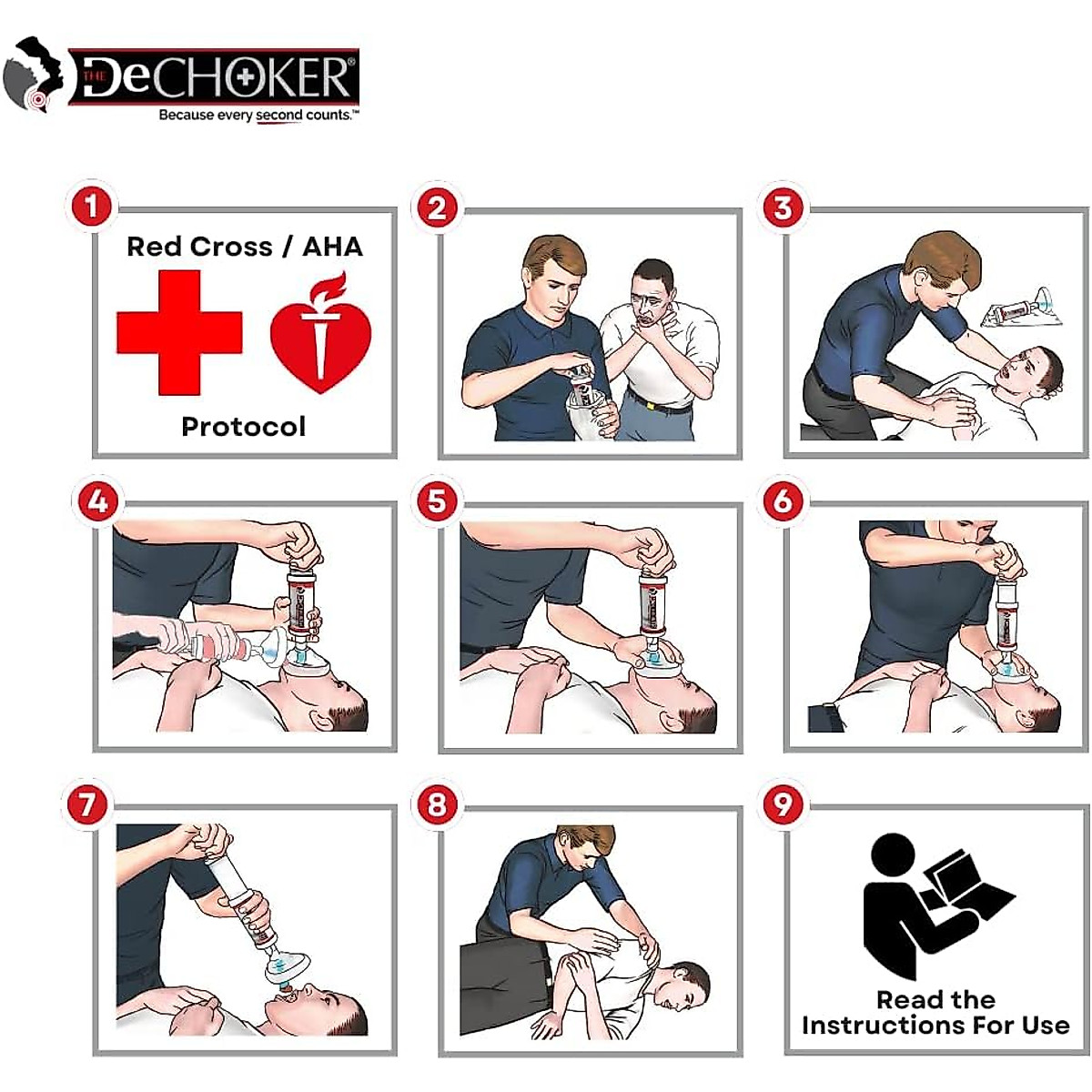 THE DeCHOKER®
Because every second counts.™

1
Red Cross / AHA
Protocol

2

3

4

5

6

7

8

9
Read the Instructions For Use