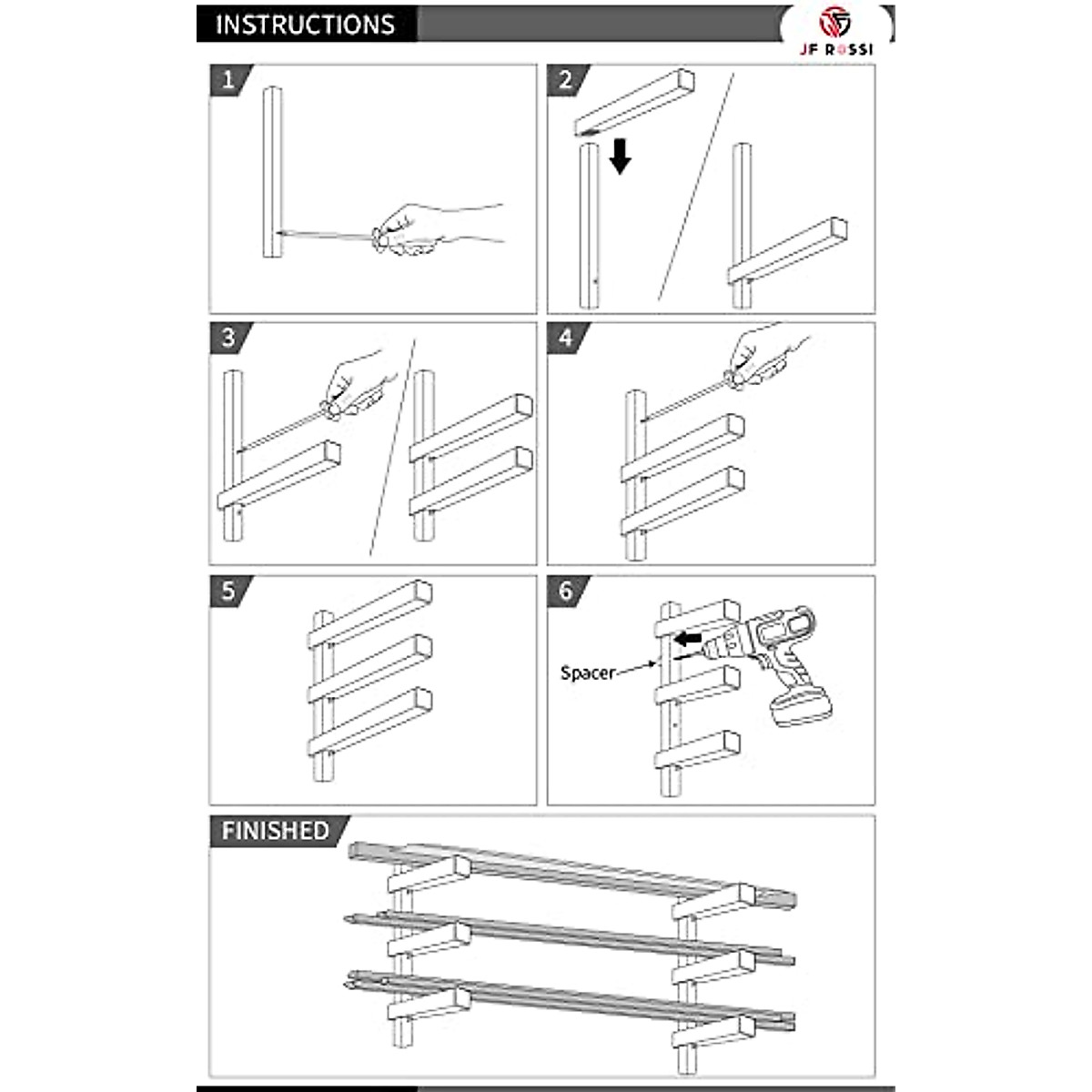 INSTRUCTIONS

JF ROSSI

1

2

3

4

5

6

Spacer

FINISHED