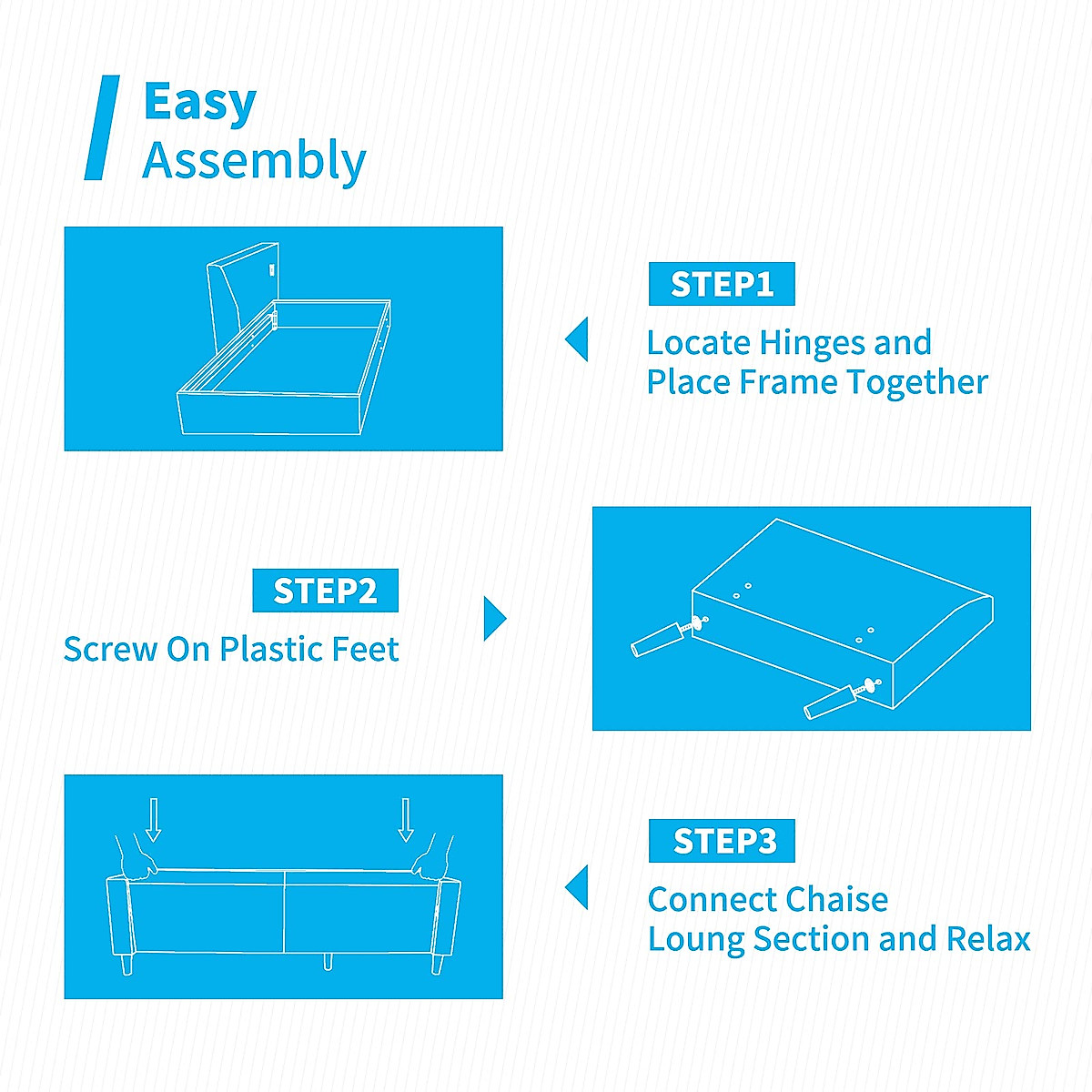 Easy
Assembly

STEP1
Locate Hinges and Place Frame Together

STEP2
Screw On Plastic Feet

STEP3
Connect Chaise Loung Section and Relax