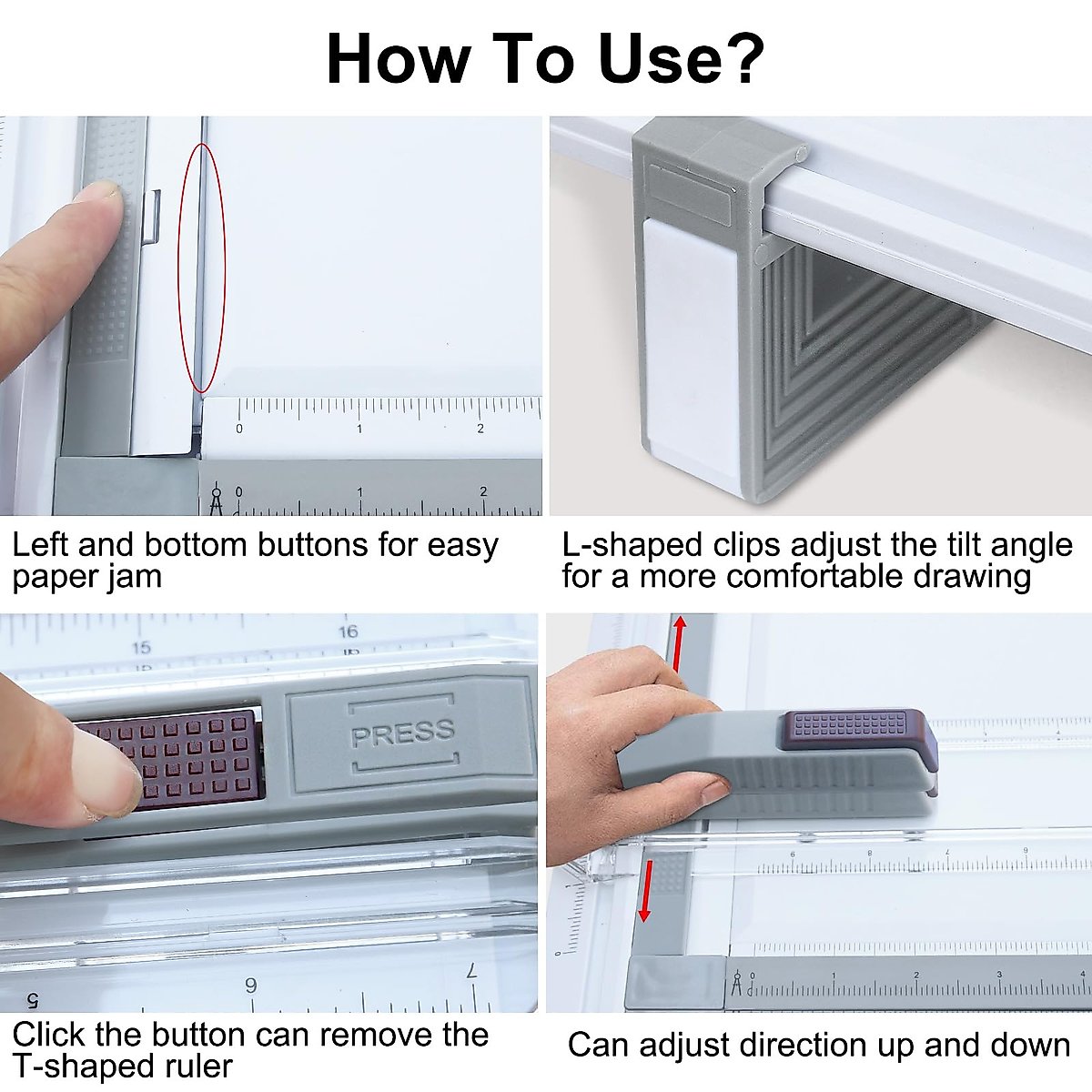 How To Use?

0 1 2

0 1 2

Left and bottom buttons for easy paper jam

L-shaped clips adjust the tilt angle for a more comfortable drawing

15 16

PRESS

5 6 7

Click the button can remove the T-shaped ruler

0 1 2 3 4

Can adjust direction up and down