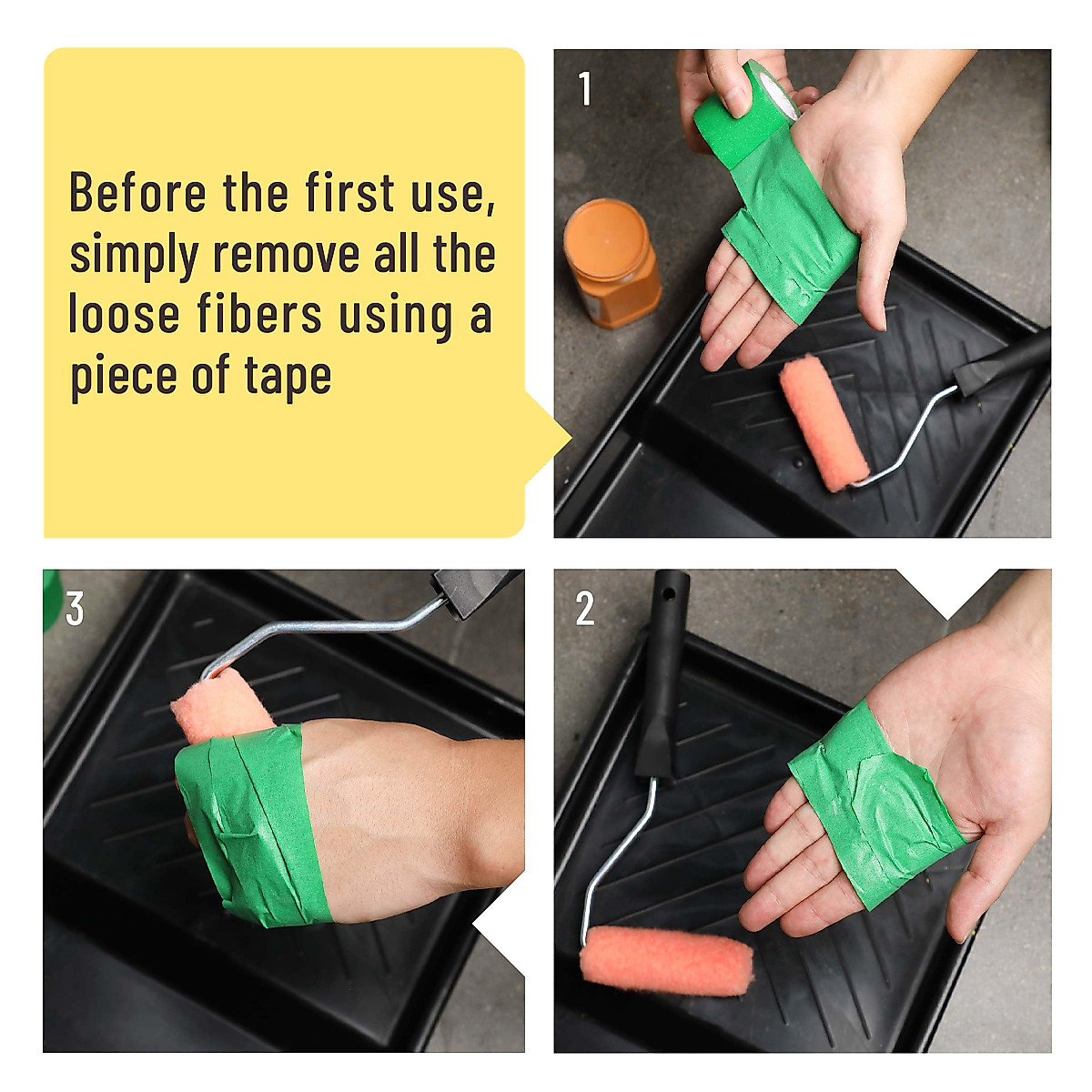 Before the first use, simply remove all the loose fibers using a piece of tape

1

3

2