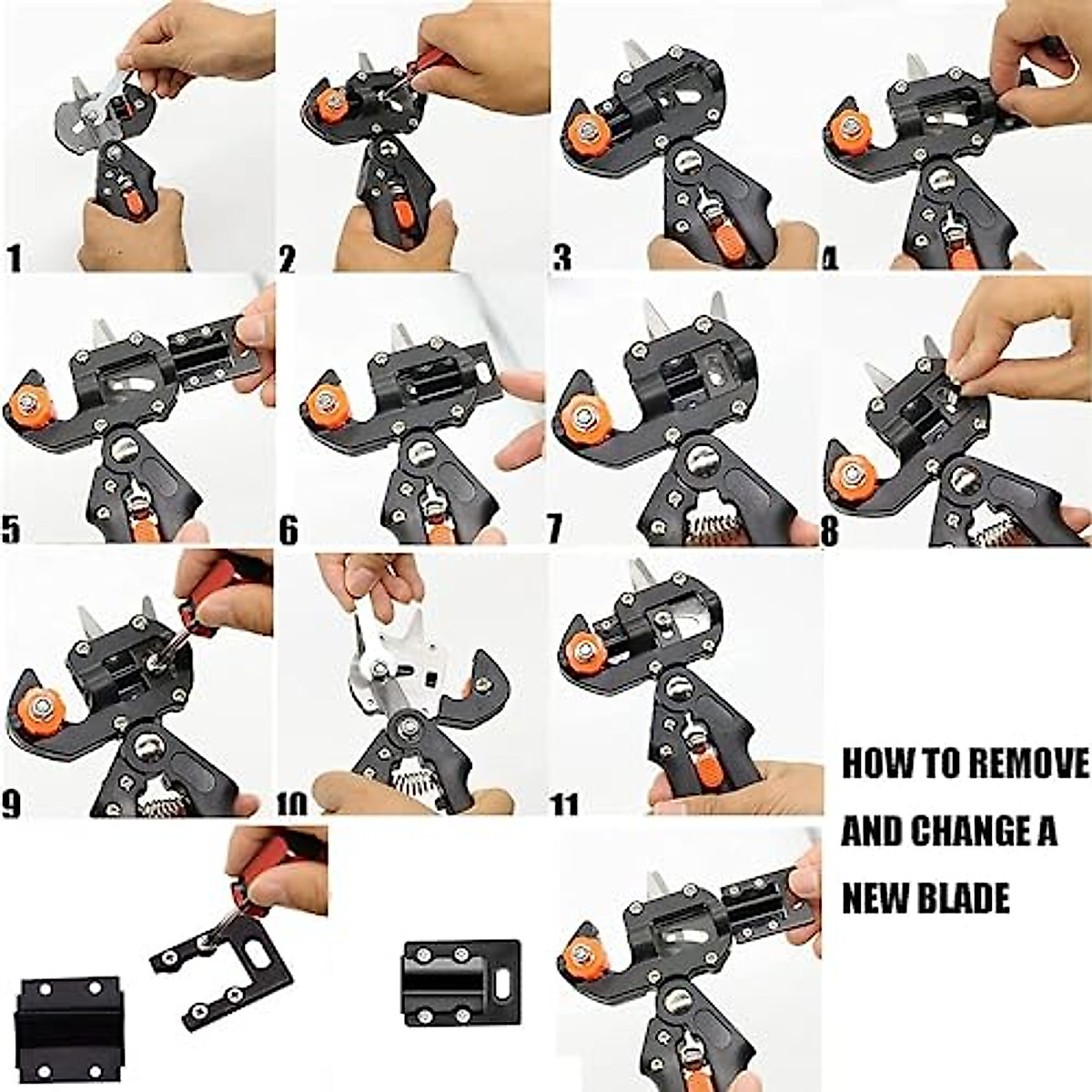 1
2
3
4
5
6
7
8
9
10
11
HOW TO REMOVE AND CHANGE A NEW BLADE