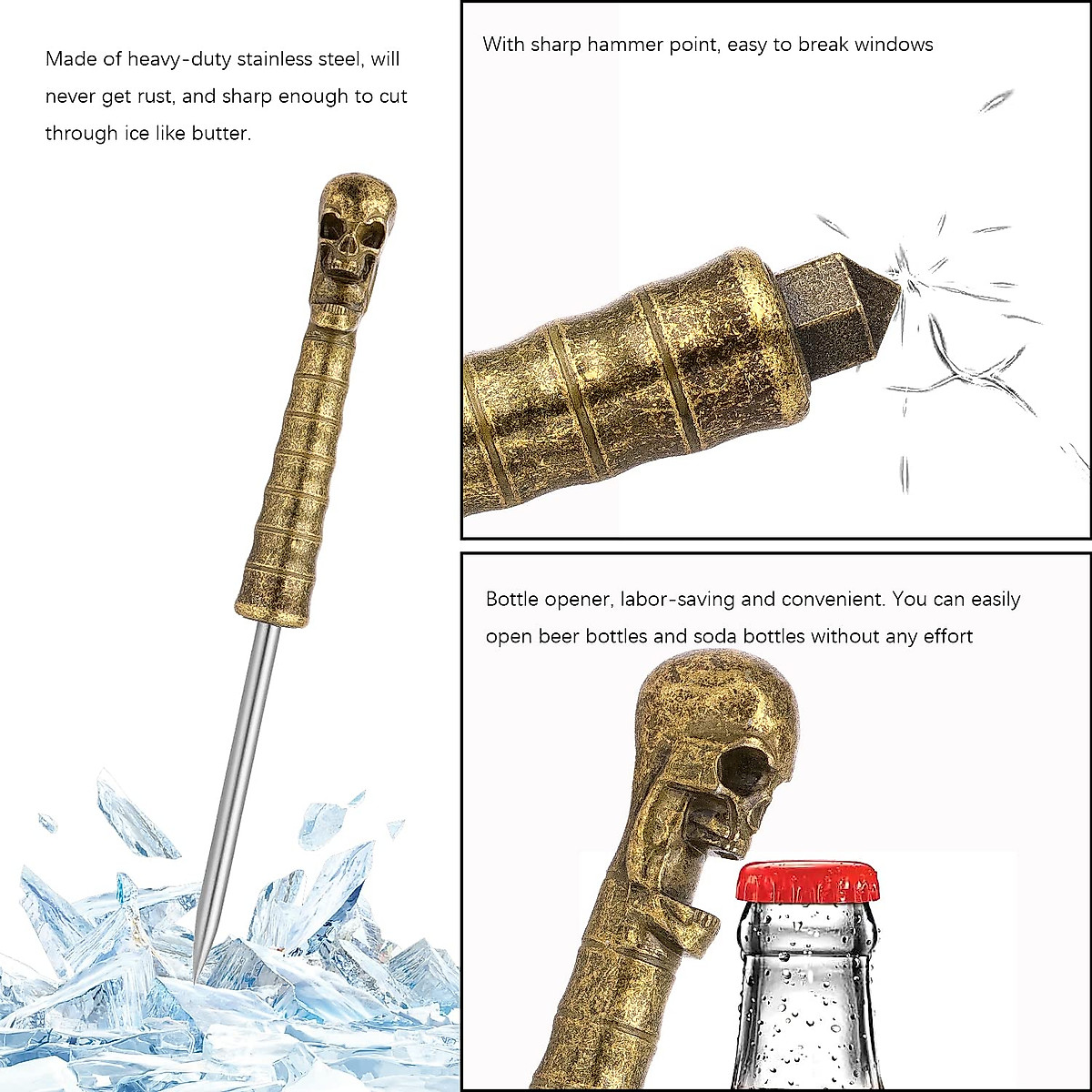 Made of heavy-duty stainless steel, will never get rust, and sharp enough to cut through ice like butter.

With sharp hammer point, easy to break windows

Bottle opener, labor-saving and convenient. You can easily open beer bottles and soda bottles without any effort