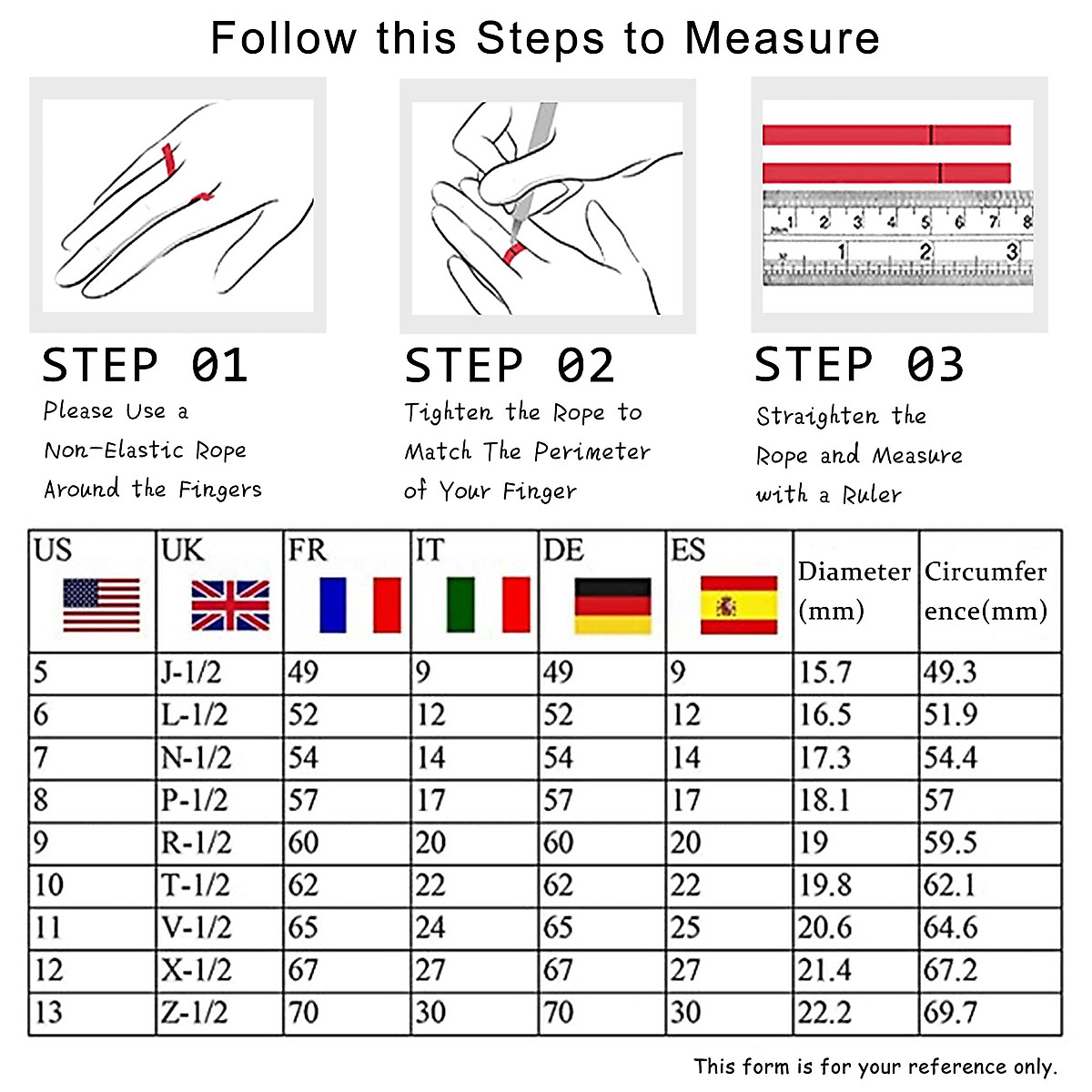 Follow this Steps to Measure

1 2 3 4 5 6 7 8
1 2 3

STEP 01
Please Use a Non-Elastic Rope Around the Fingers

STEP 02
Tighten the Rope to Match The Perimeter of Your Finger

STEP 03
Straighten the Rope and Measure with a Ruler

| US | UK | FR | IT | DE | ES | Diameter (mm) | Circumference(mm) |
|---|---|---|---|---|---|---|---|
| 5 | J-1/2 | 49 | 9 | 49 | 9 | 15.7 | 49.3 |
| 6 | L-1/2 | 52 | 12 | 52 | 12 | 16.5 | 51.9 |
| 7 | N-1/2 | 54 | 14 | 54 | 14 | 17.3 | 54.4 |
| 8 | P-1/2 | 57 | 17 | 57 | 17 | 18.1 | 57 |
| 9 | R-1/2 | 60 | 20 | 60 | 20 | 19 | 59.5 |
| 10 | T-1/2 | 62 | 22 | 62 | 22 | 19.8 | 62.1 |
| 11 | V-1/2 | 65 | 24 | 65 | 25 | 20.6 | 64.6 |
| 12 | X-1/2 | 67 | 27 | 67 | 27 | 21.4 | 67.2 |
| 13 | Z-1/2 | 70 | 30 | 70 | 30 | 22.2 | 69.7 |

This form is for your reference only.