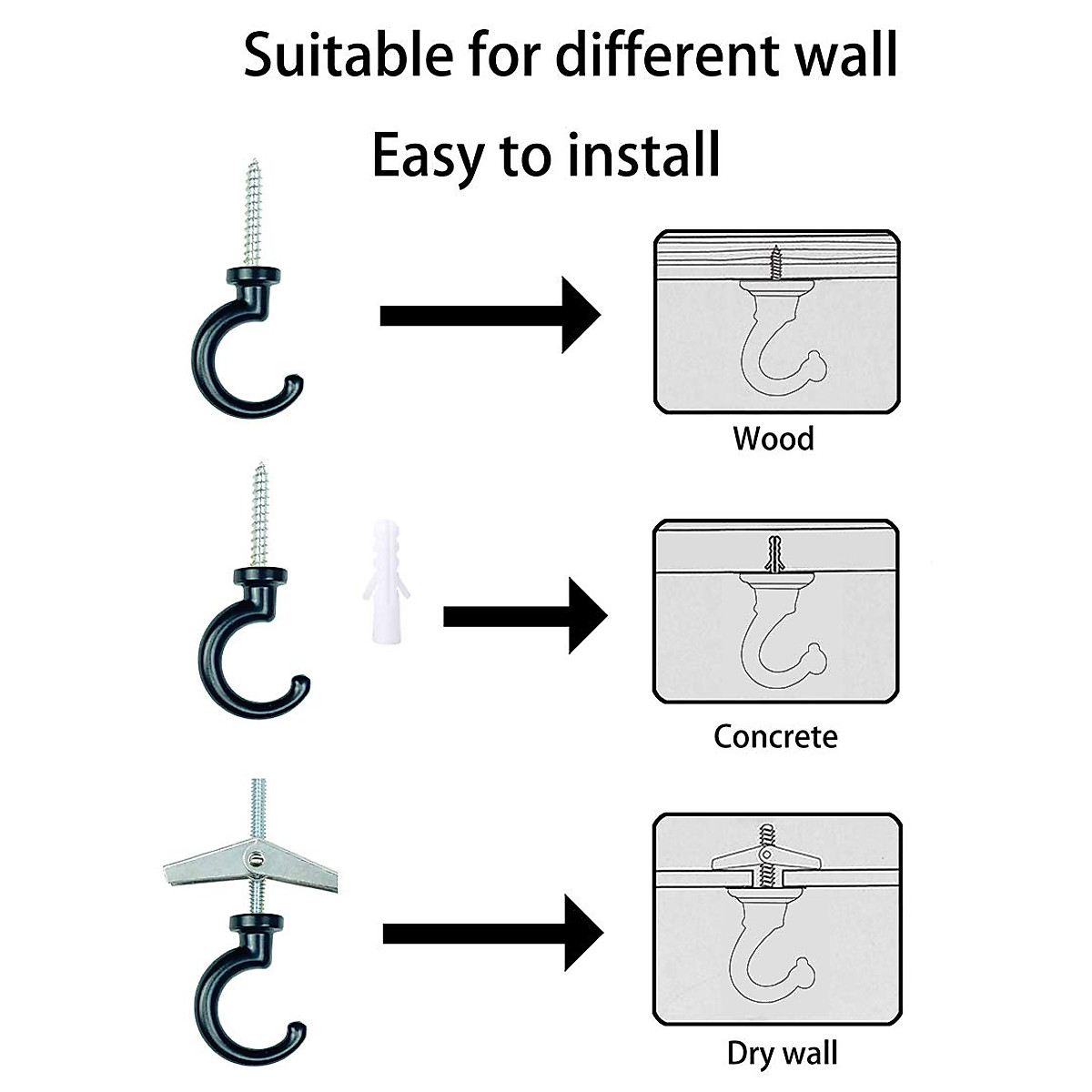 Suitable for different wall

Easy to install

Wood

Concrete

Dry wall