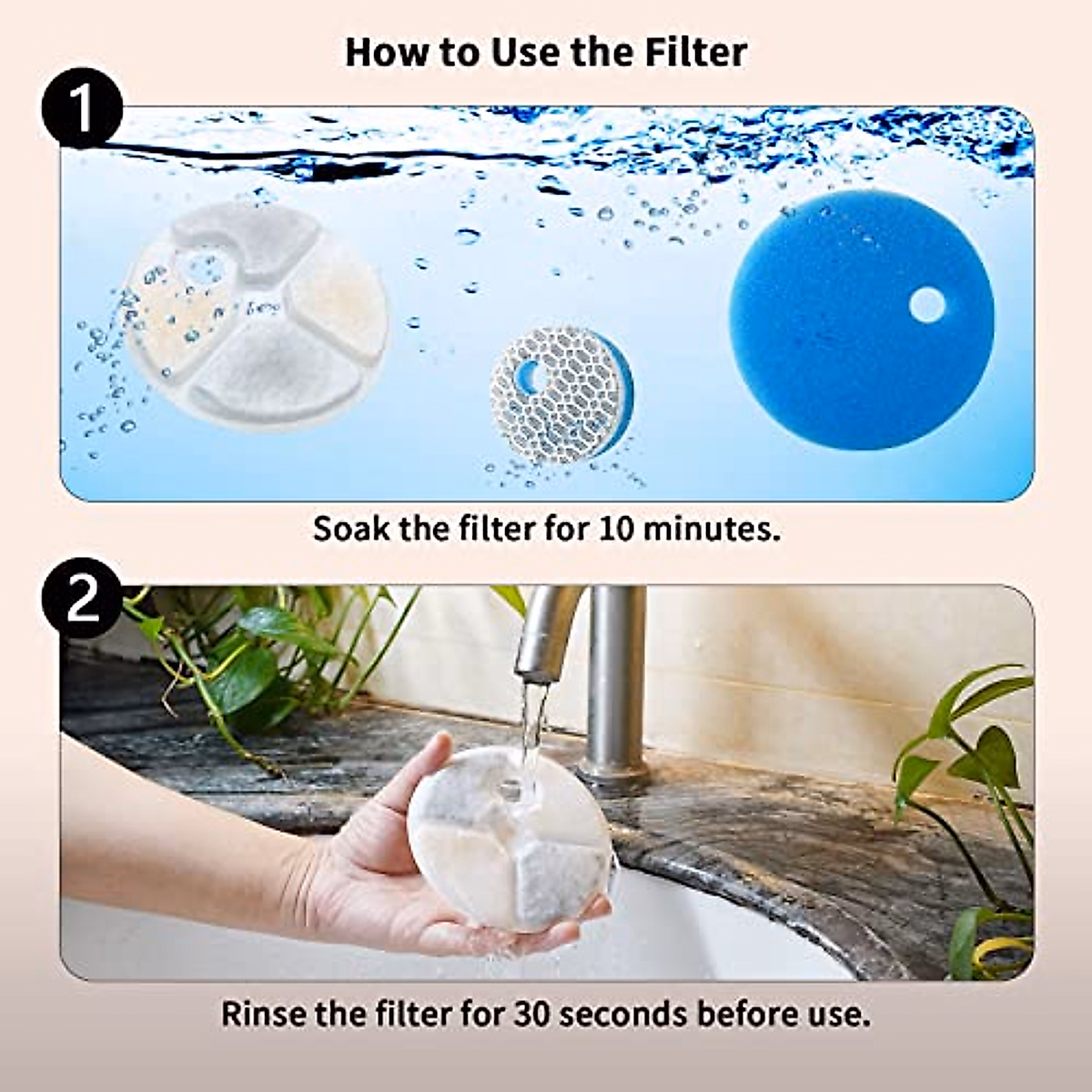 How to Use the Filter

1

Soak the filter for 10 minutes.

2

Rinse the filter for 30 seconds before use.