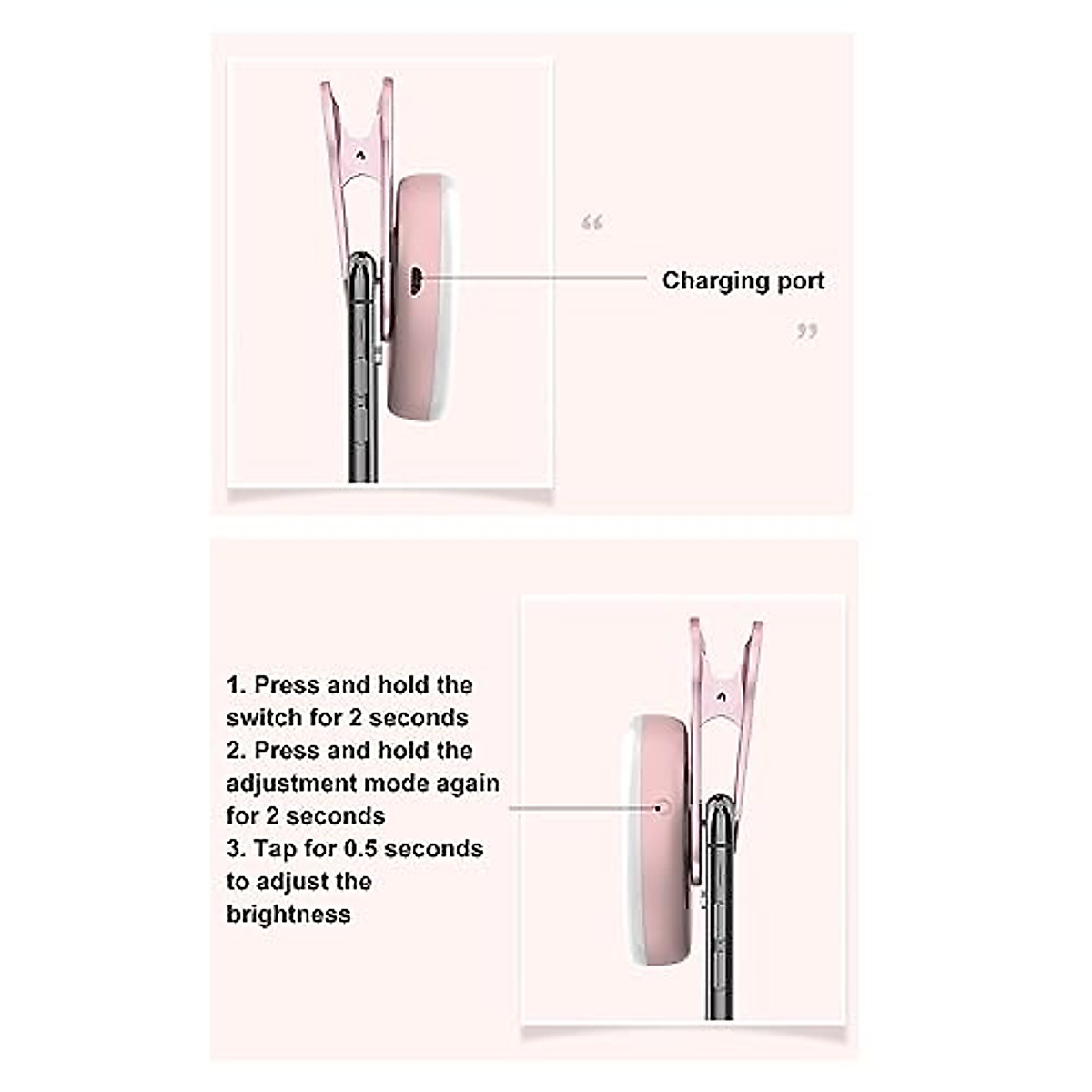 “

Charging port

”

1. Press and hold the switch for 2 seconds
2. Press and hold the adjustment mode again for 2 seconds
3. Tap for 0.5 seconds to adjust the brightness