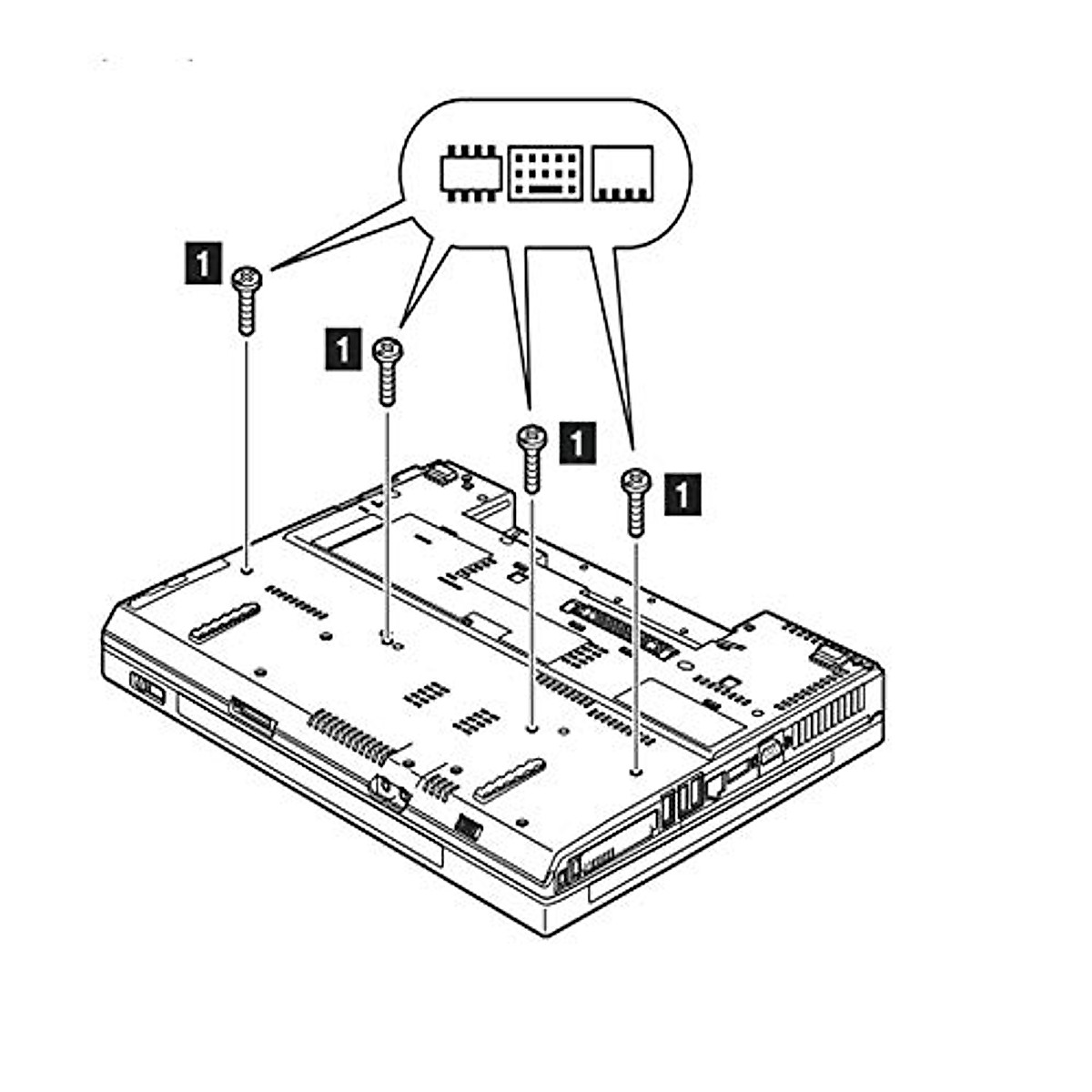 1

1

1

1