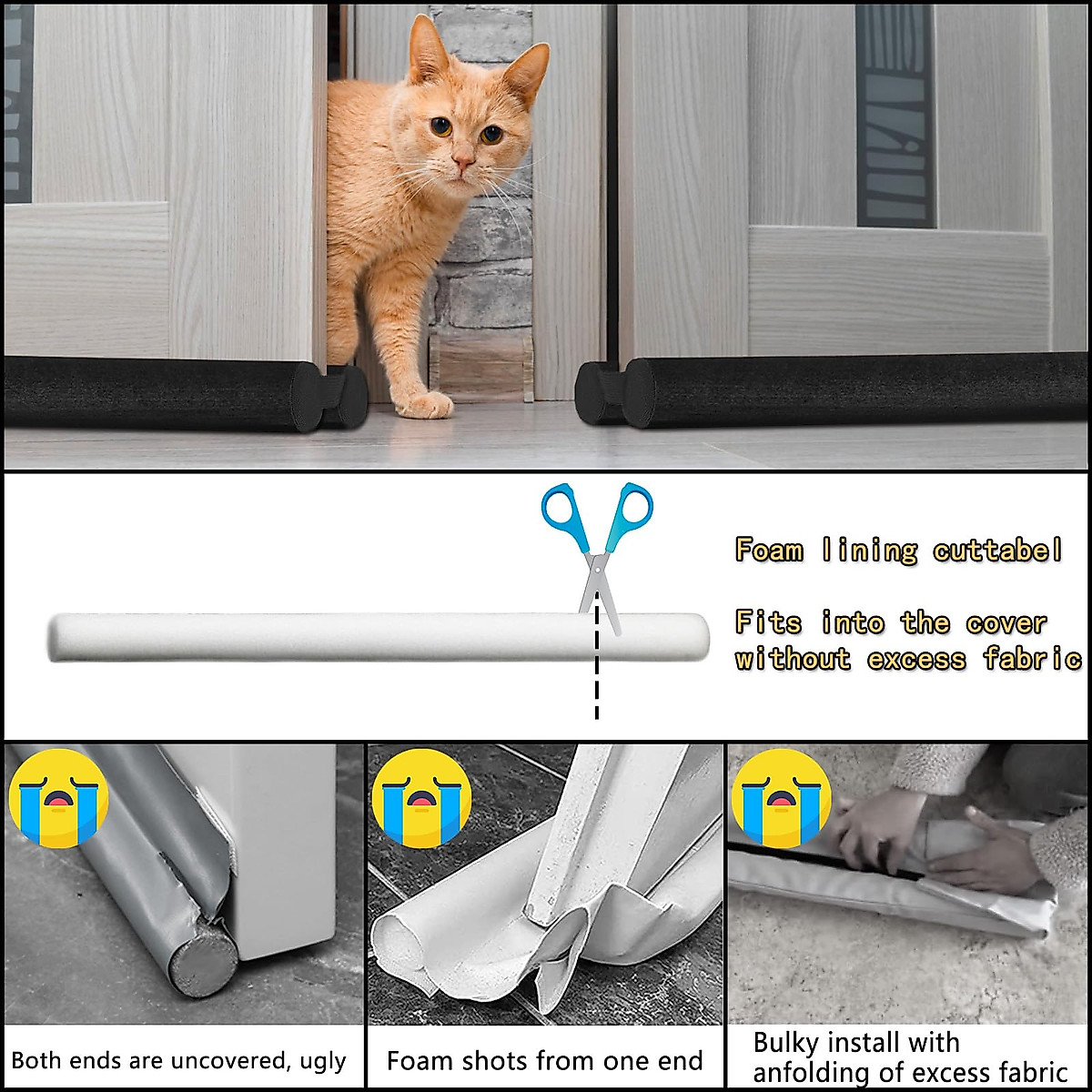 Foam lining cuttabel

Fits into the cover without excess fabric

Both ends are uncovered, ugly

Foam shots from one end

Bulky install with anfolding of excess fabric