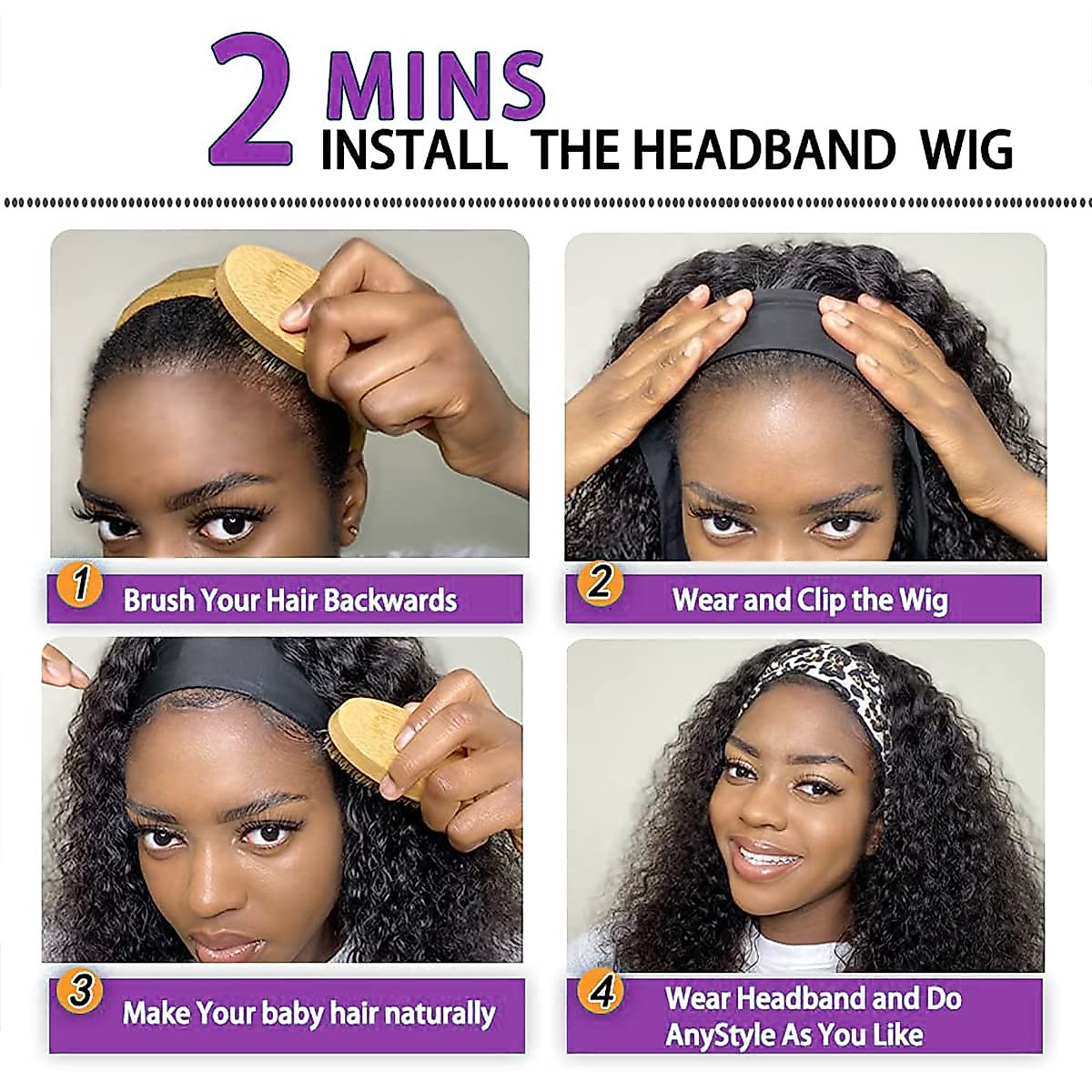 2 MINS
INSTALL THE HEADBAND WIG

1 Brush Your Hair Backwards

2 Wear and Clip the Wig

3 Make Your baby hair naturally

4 Wear Headband and Do AnyStyle As You Like