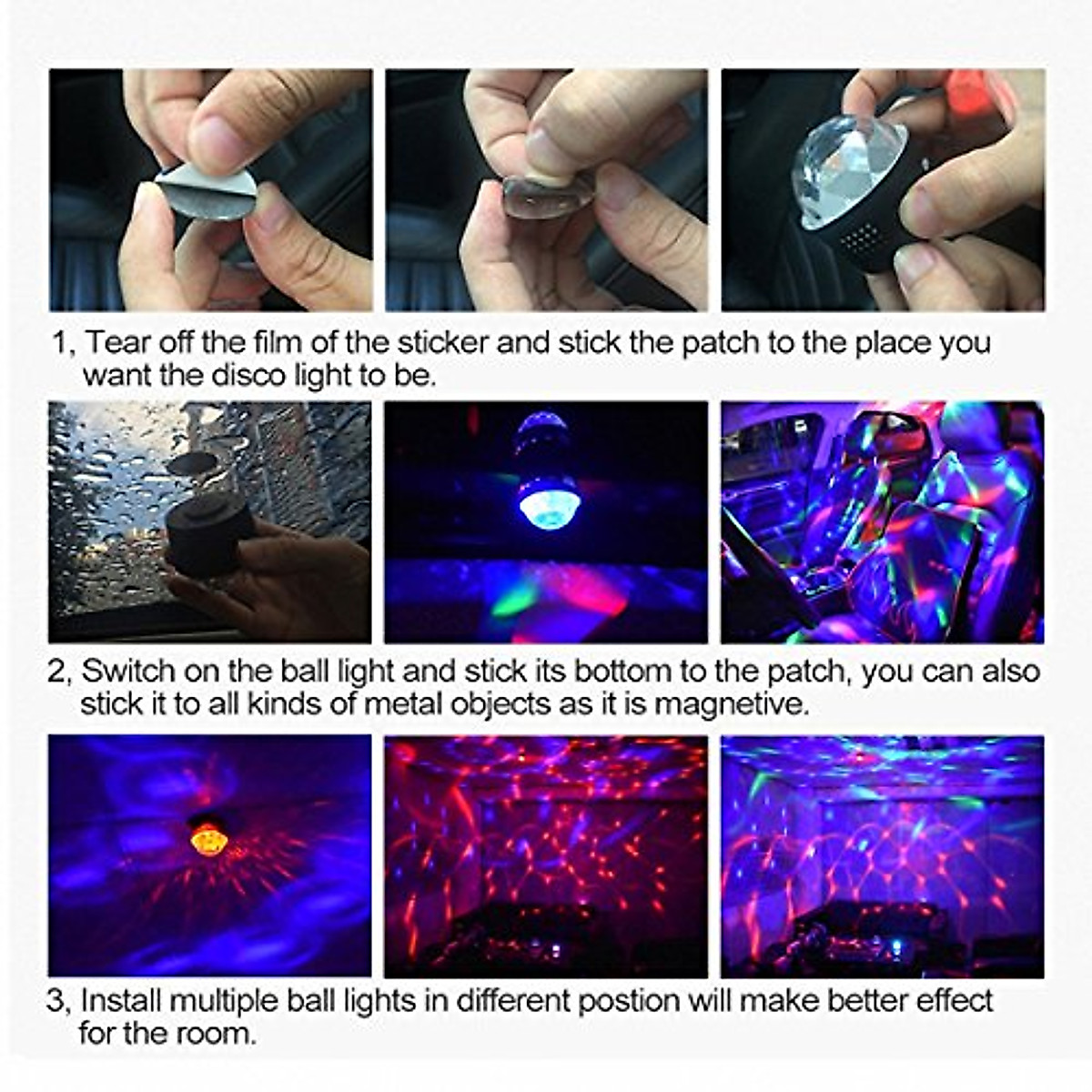 1, Tear off the film of the sticker and stick the patch to the place you want the disco light to be.

2, Switch on the ball light and stick its bottom to the patch, you can also stick it to all kinds of metal objects as it is magnetive.

3, Install multiple ball lights in different postion will make better effect for the room.