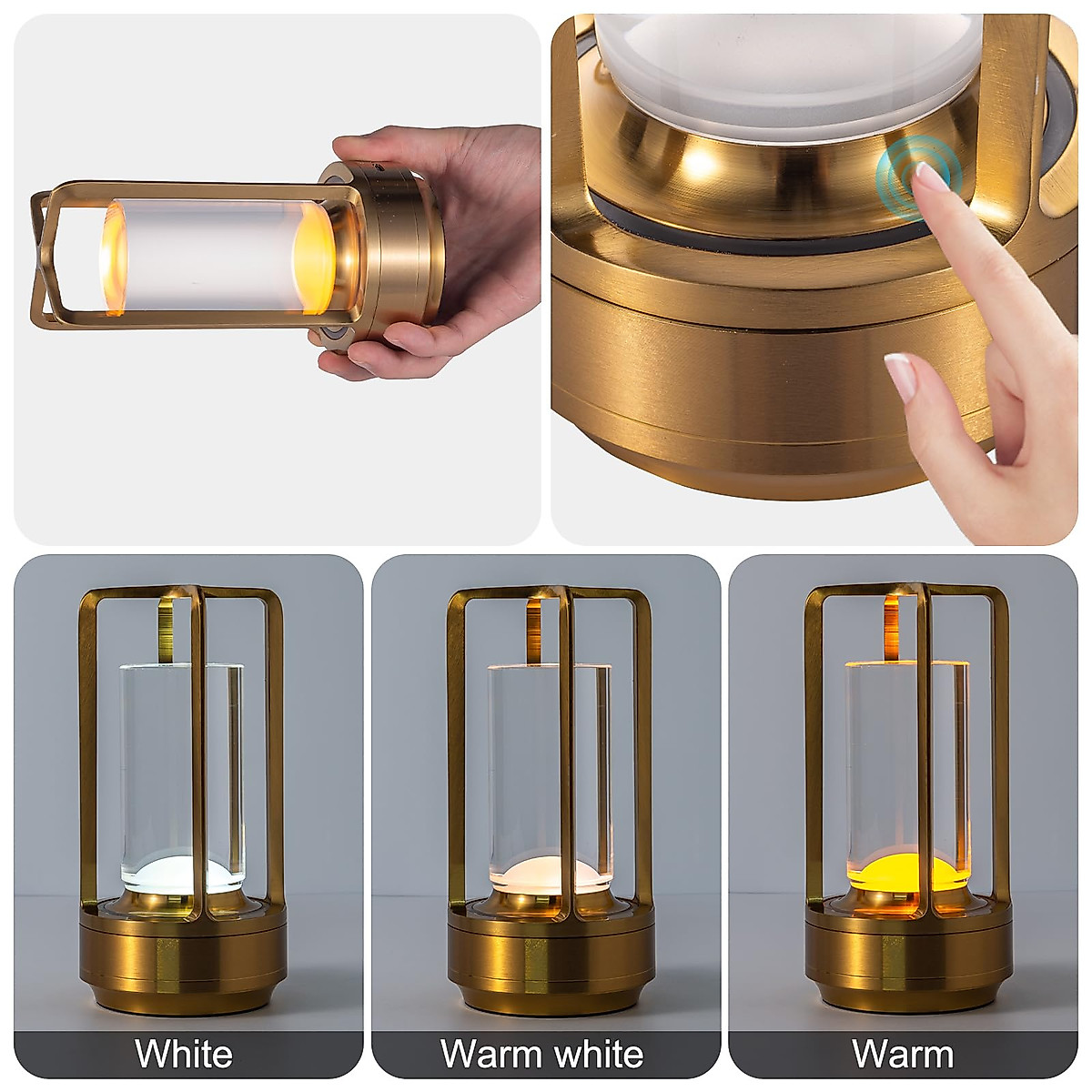 White

Warm white

Warm