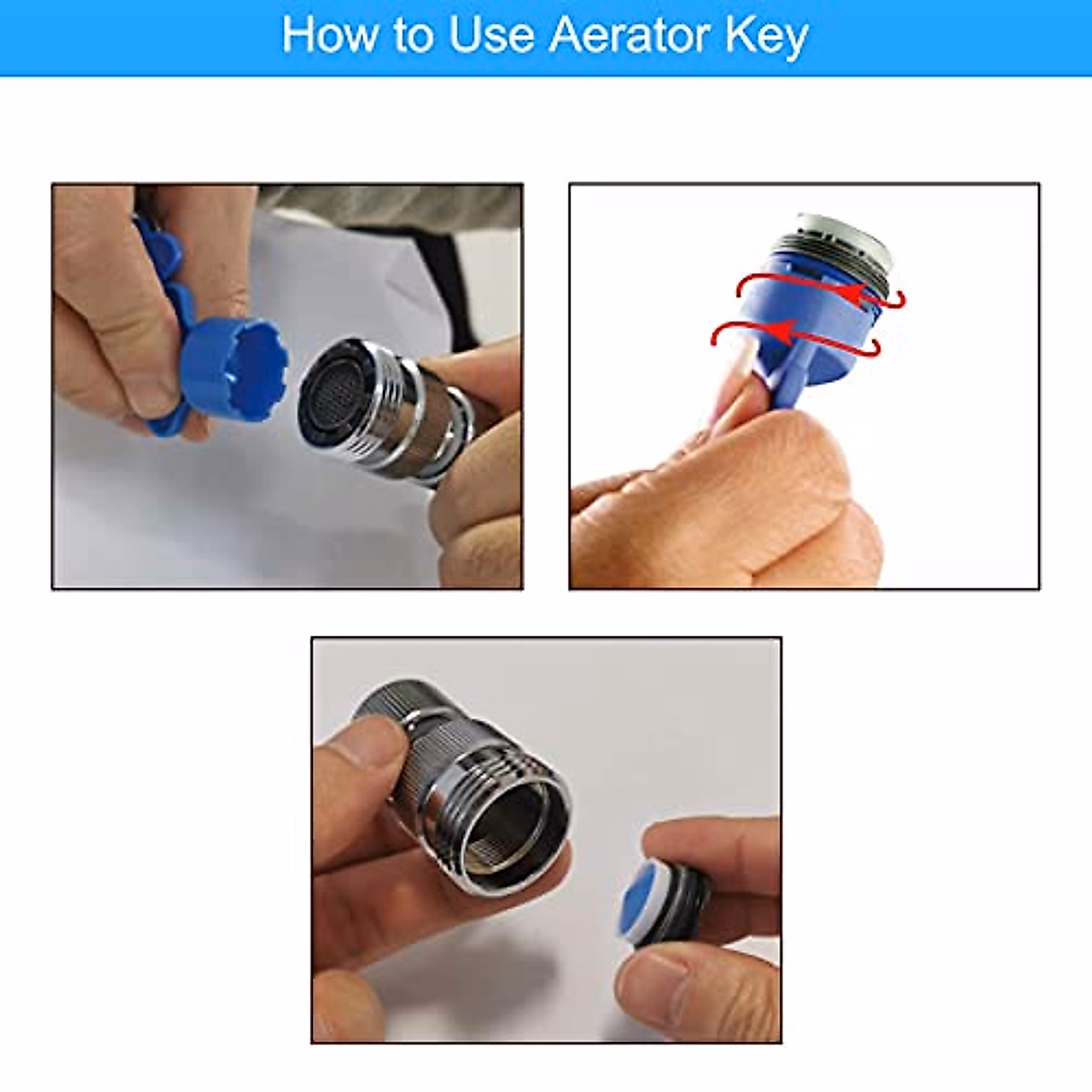 How to Use Aerator Key