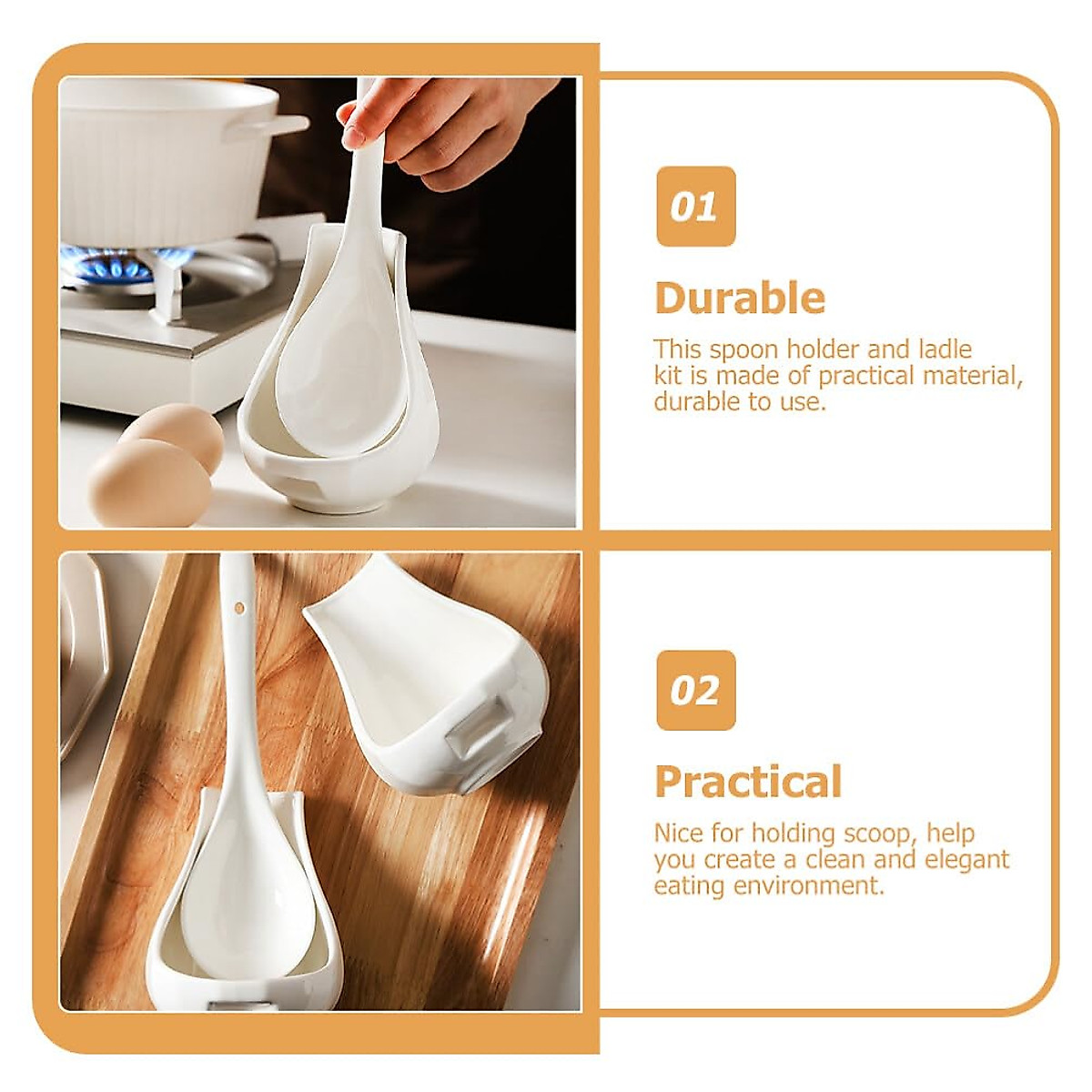 01

Durable

This spoon holder and ladle kit is made of practical material, durable to use.

02

Practical

Nice for holding scoop, help you create a clean and elegant eating environment.