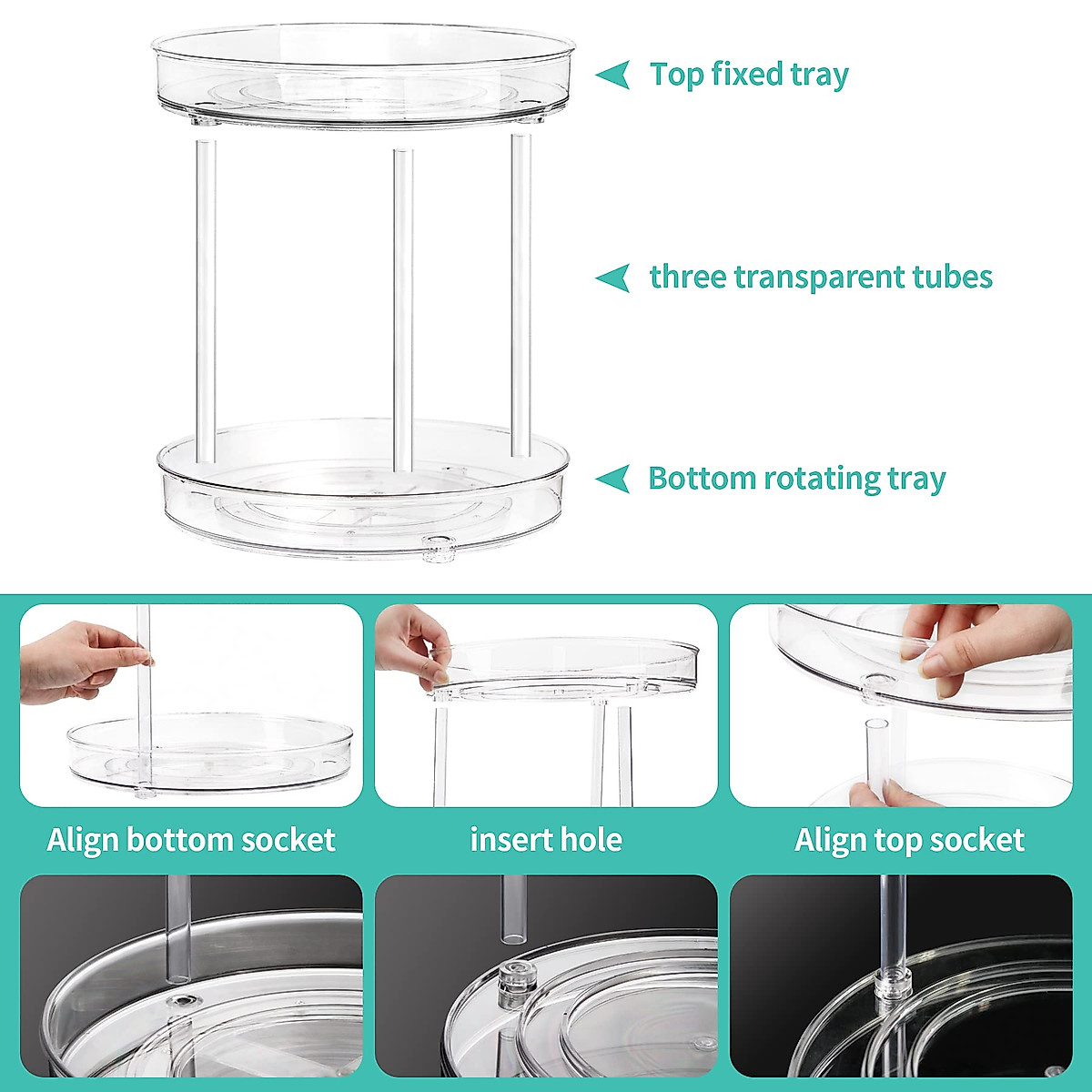 Top fixed tray

three transparent tubes

Bottom rotating tray

Align bottom socket

insert hole

Align top socket