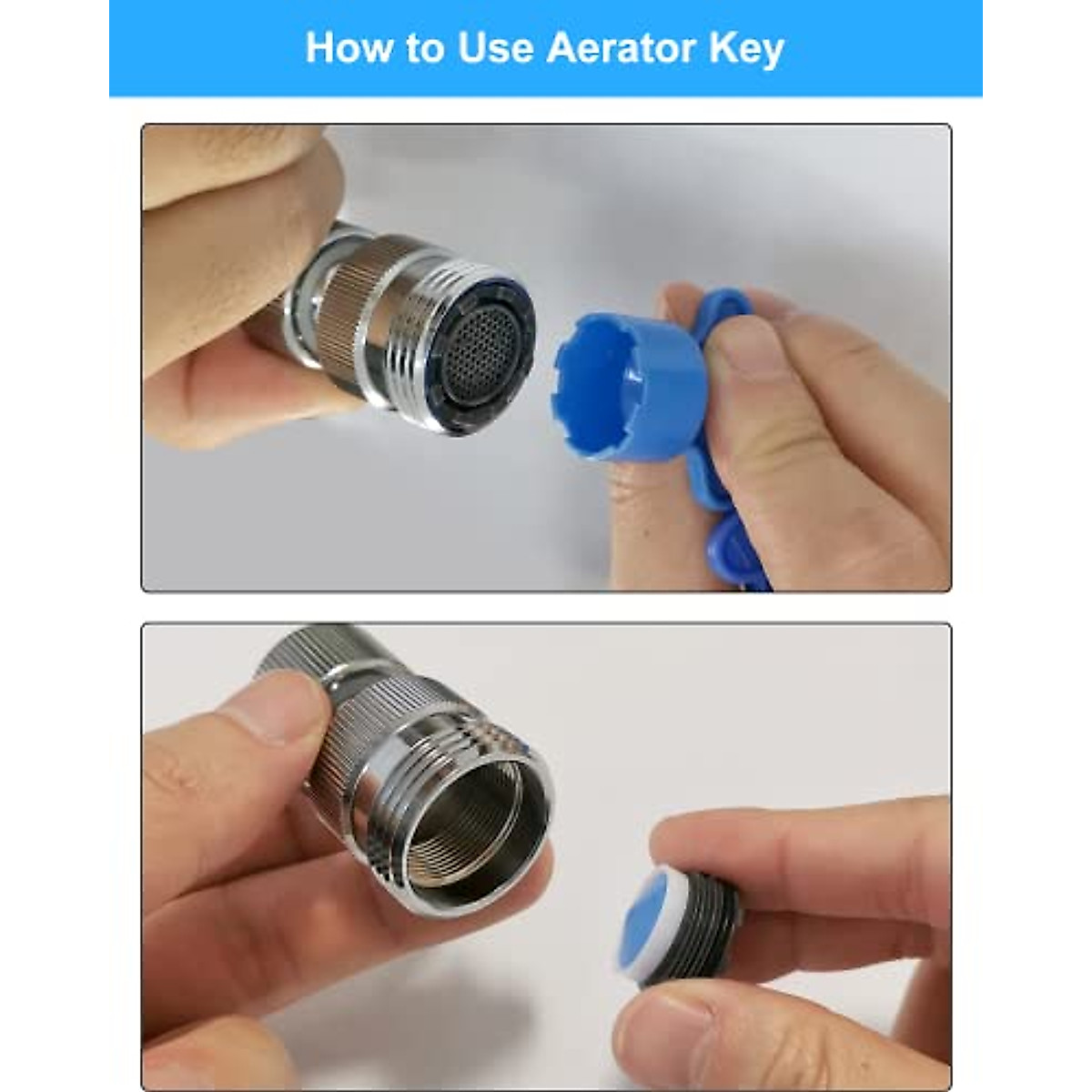 How to Use Aerator Key