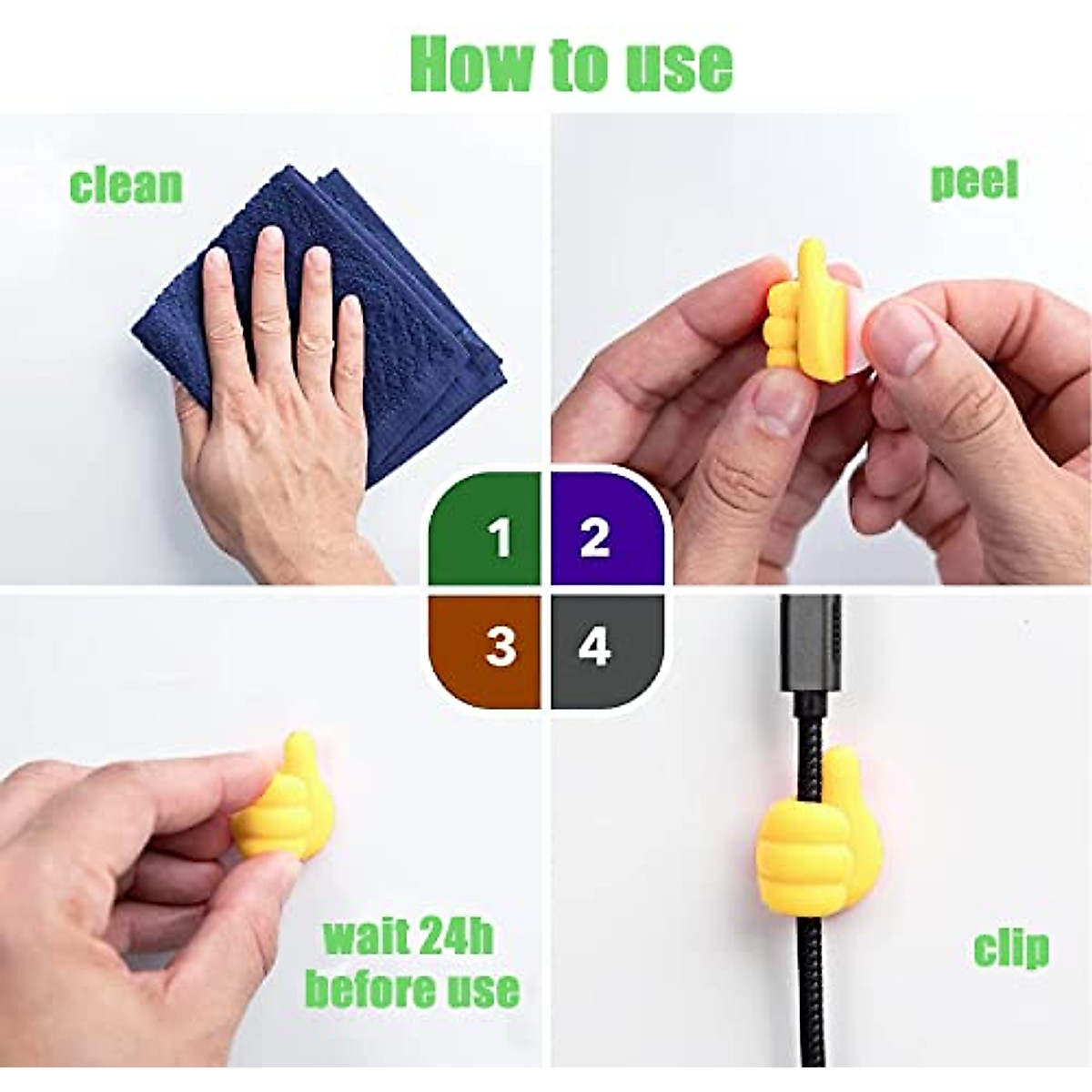 How to use

clean

peel

1 2

3 4

wait 24h before use

clip