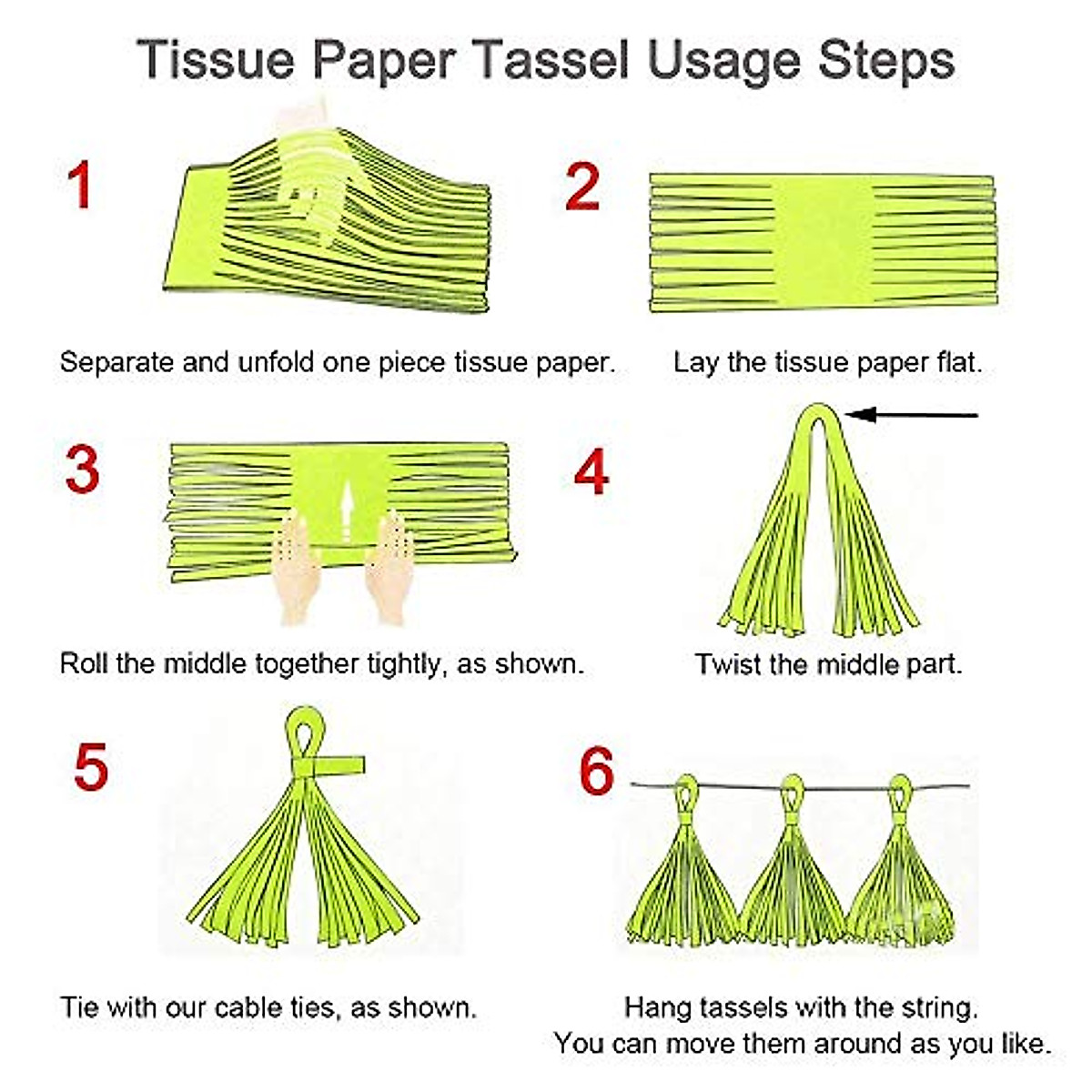 Tissue Paper Tassel Usage Steps

1

Separate and unfold one piece tissue paper.

2

Lay the tissue paper flat.

3

Roll the middle together tightly, as shown.

4

Twist the middle part.

5

Tie with our cable ties, as shown.

6

Hang tassels with the string.
You can move them around as you like.