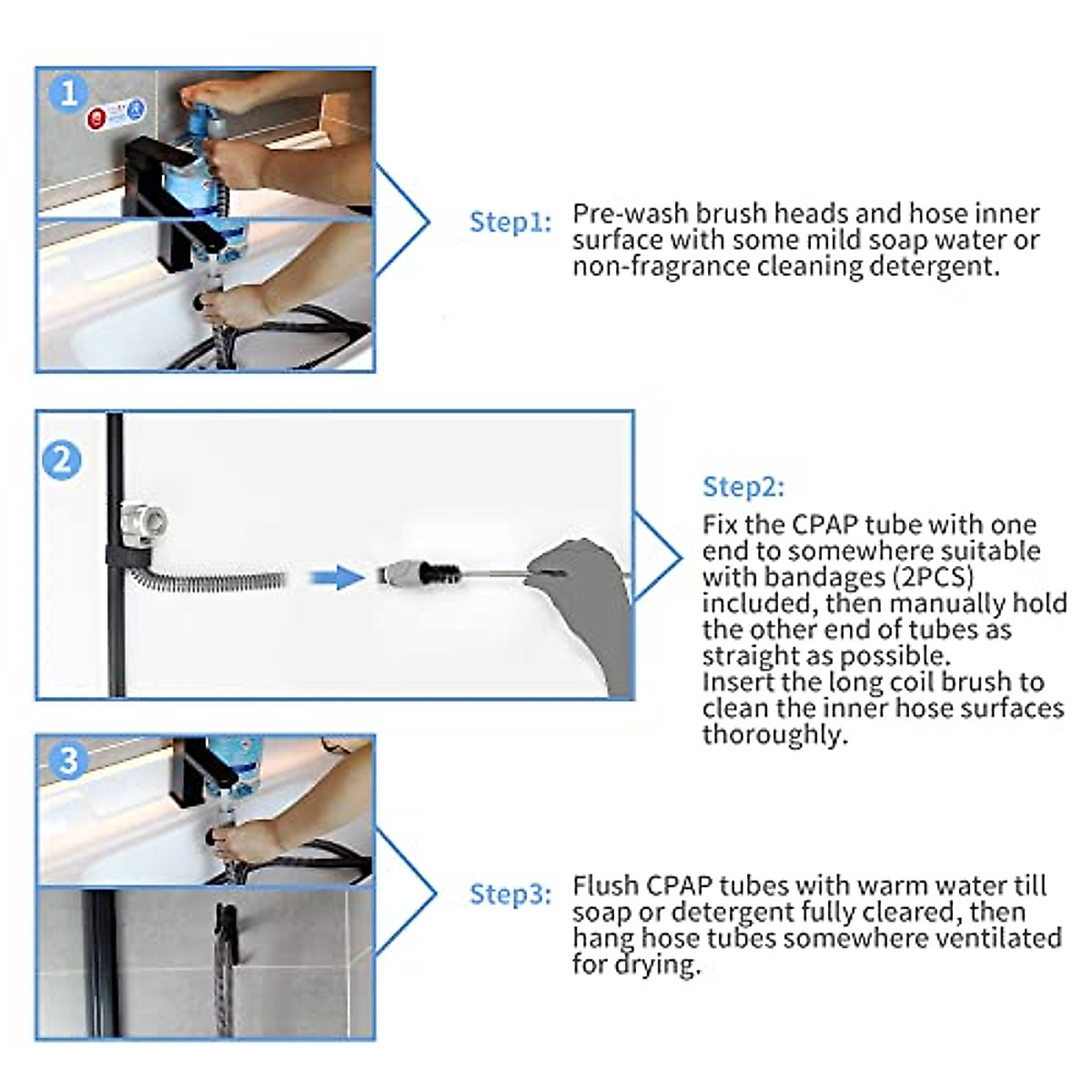 1

Step1: Pre-wash brush heads and hose inner surface with some mild soap water or non-fragrance cleaning detergent.

2

Step2:
Fix the CPAP tube with one end to somewhere suitable with bandages (2PCS) included, then manually hold the other end of tubes as straight as possible.
Insert the long coil brush to clean the inner hose surfaces thoroughly.

3

Step3: Flush CPAP tubes with warm water till soap or detergent fully cleared, then hang hose tubes somewhere ventilated for drying.