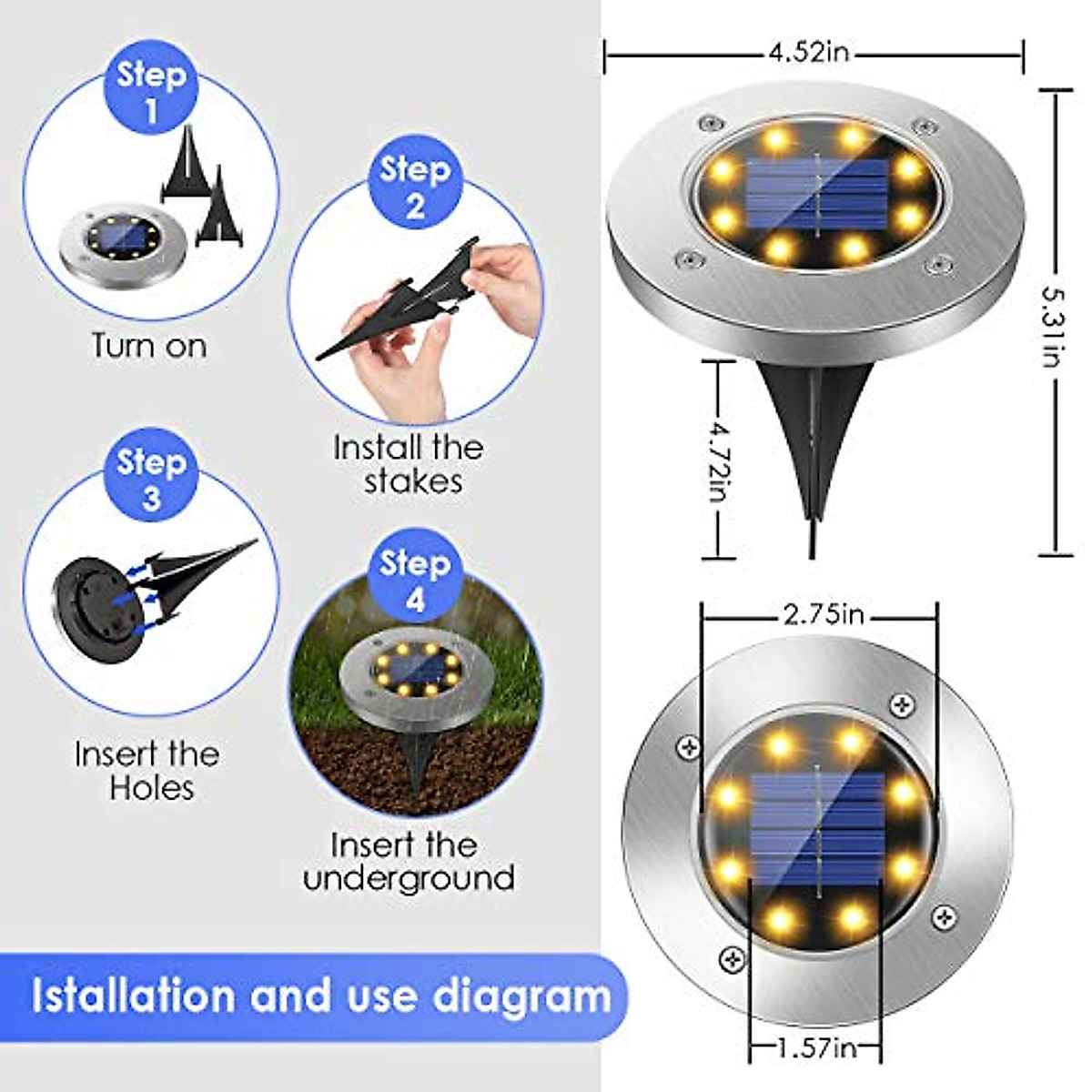 Step 1

Turn on

Step 2

Install the stakes

Step 3

Insert the Holes

Step 4

Insert the underground

Istallation and use diagram

4.52in

5.31in

4.72in

2.75in

1.57in