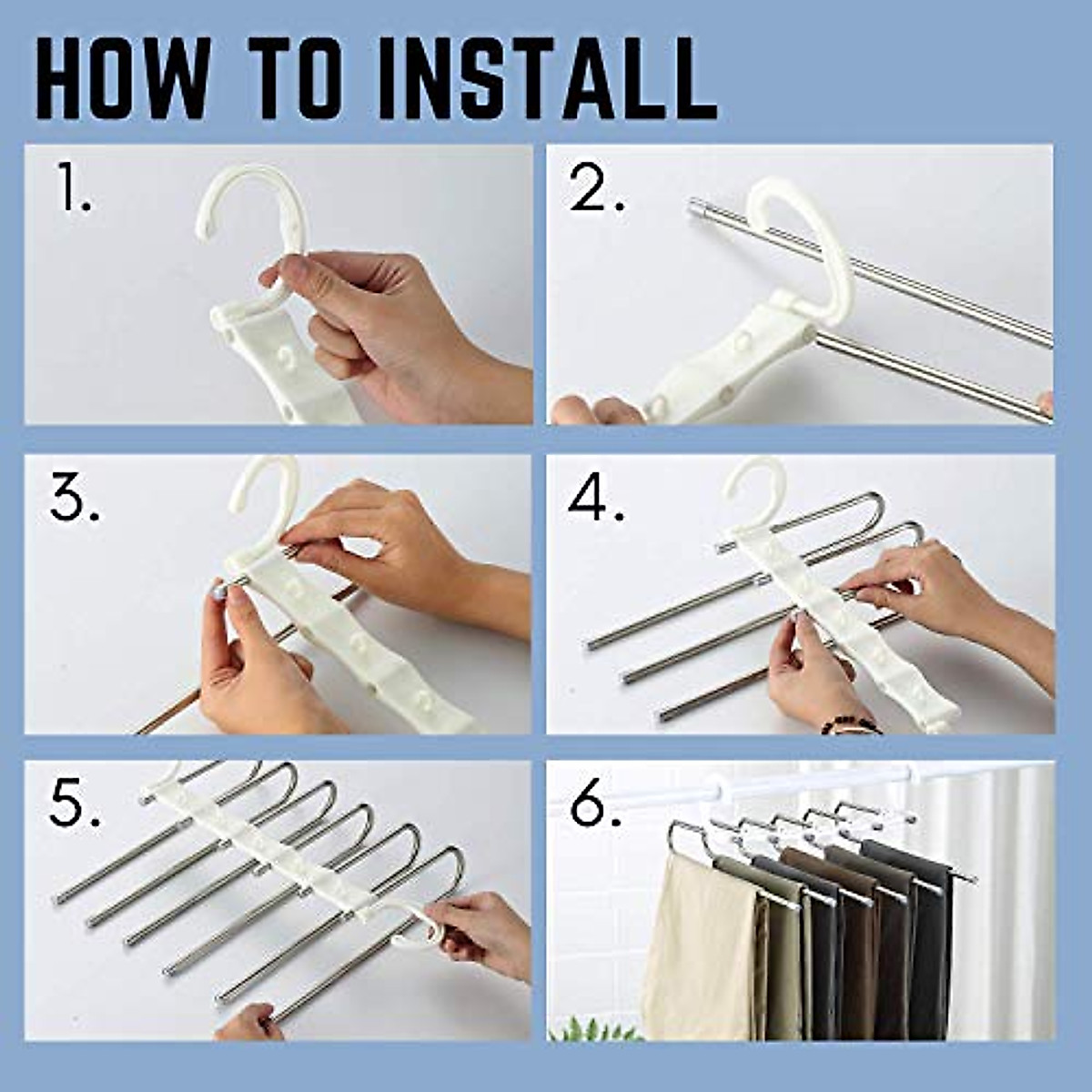 HOW TO INSTALL

1.

2.

3.

4.

5.

6.