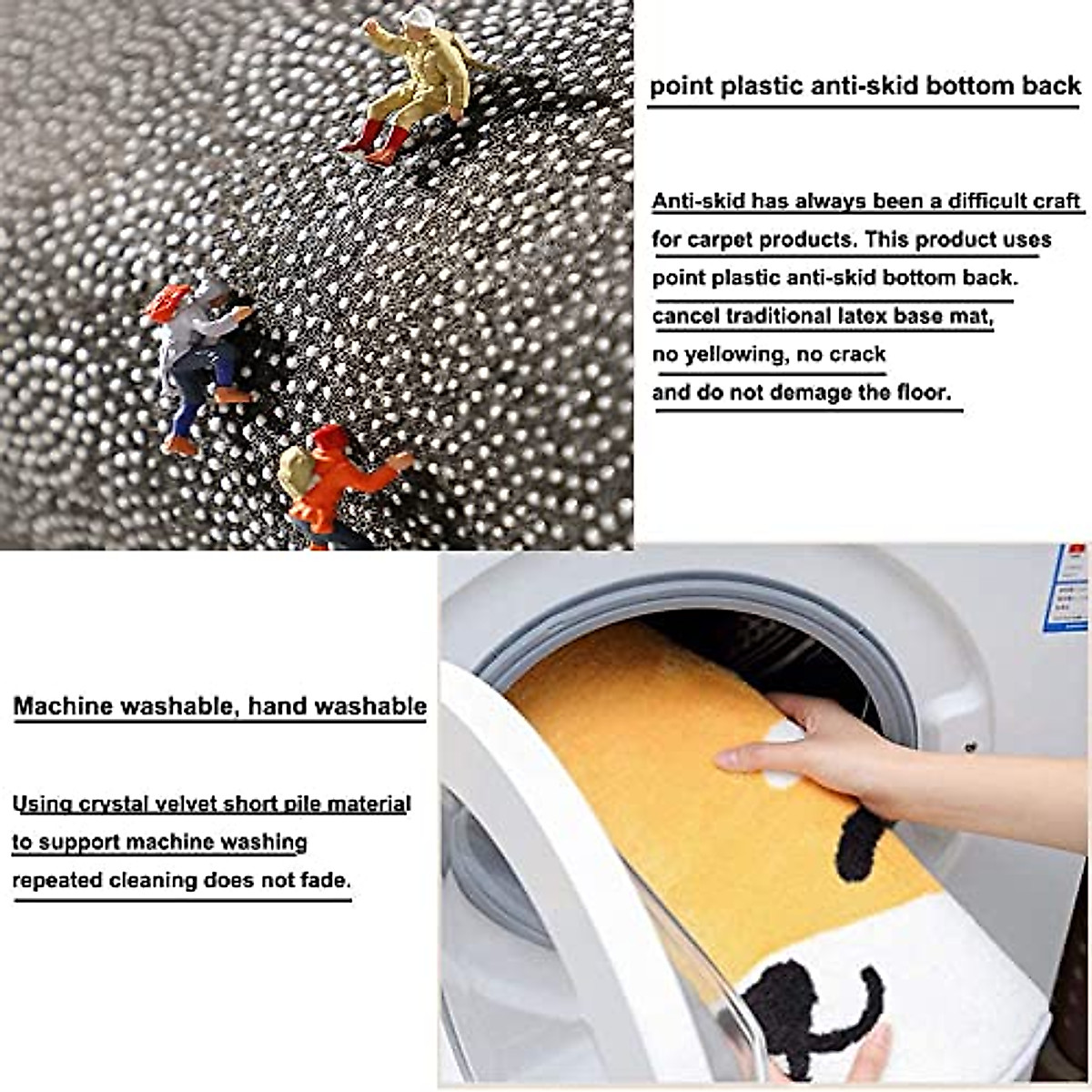 point plastic anti-skid bottom back

Anti-skid has always been a difficult craft for carpet products. This product uses point plastic anti-skid bottom back. cancel traditional latex base mat, no yellowing, no crack and do not demage the floor.

Machine washable, hand washable

Using crystal velvet short pile material to support machine washing repeated cleaning does not fade.