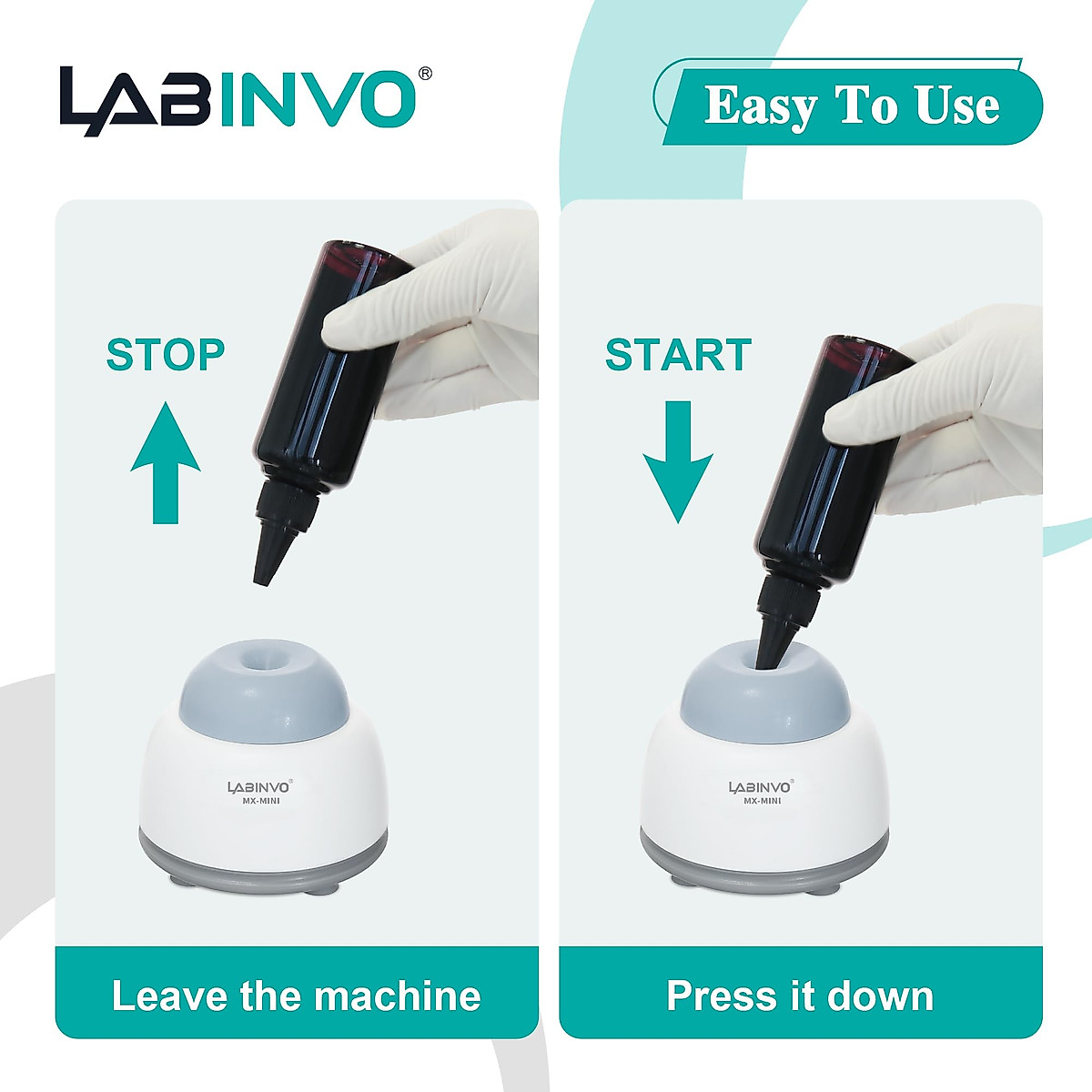 LABINVO®

Easy To Use

STOP

LABINVO®
MX-MINI

Leave the machine

START

LABINVO®
MX-MINI

Press it down