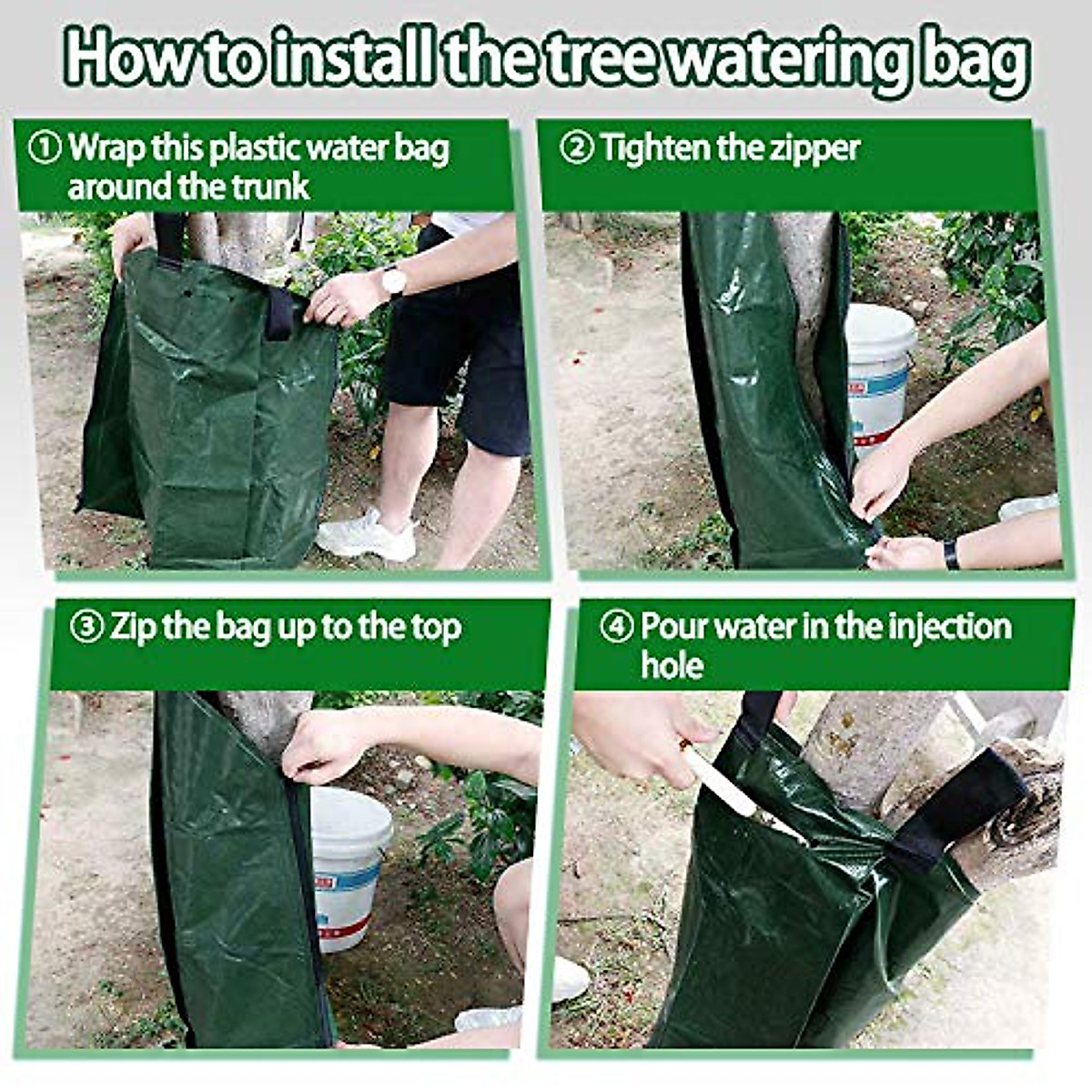 How to install the tree watering bag

① Wrap this plastic water bag around the trunk

② Tighten the zipper

③ Zip the bag up to the top

④ Pour water in the injection hole