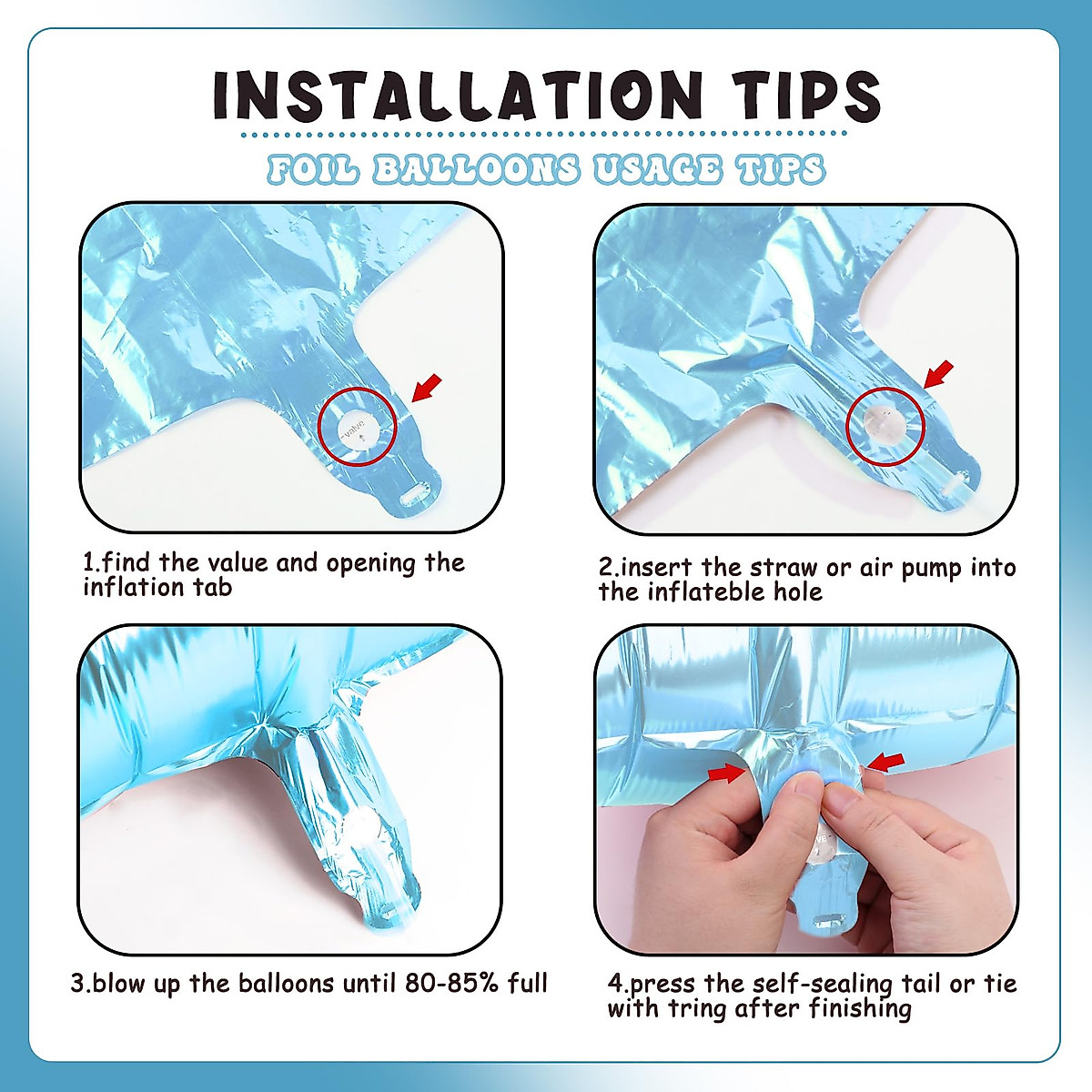 INSTALLATION TIPS

FOIL BALLOONS USAGE TIPS

valve

1.find the value and opening the inflation tab

2.insert the straw or air pump into the inflateble hole

3.blow up the balloons until 80-85% full

4.press the self-sealing tail or tie with tring after finishing