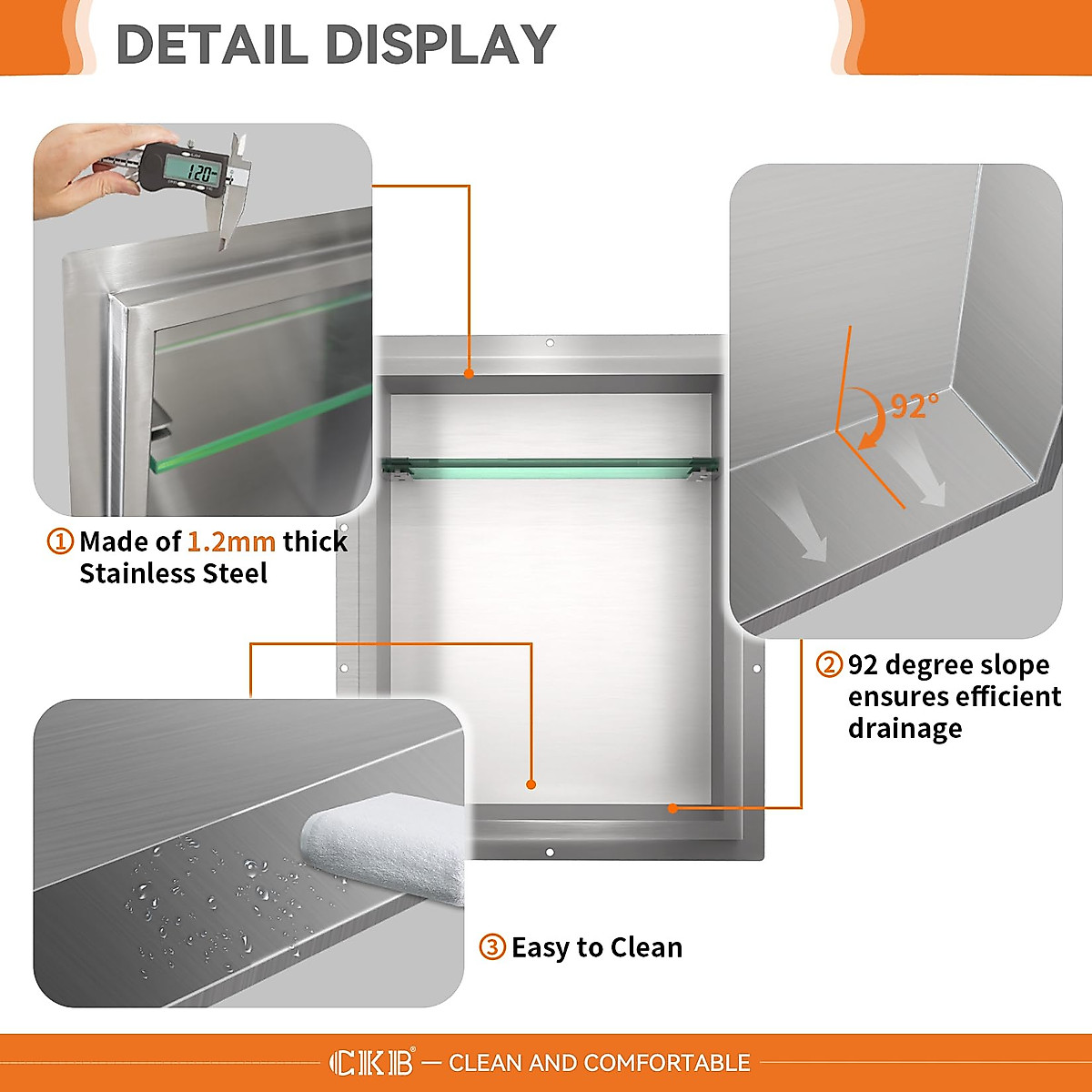 DETAIL DISPLAY

120

① Made of 1.2mm thick Stainless Steel

92°

② 92 degree slope ensures efficient drainage

③ Easy to Clean

CKB® — CLEAN AND COMFORTABLE