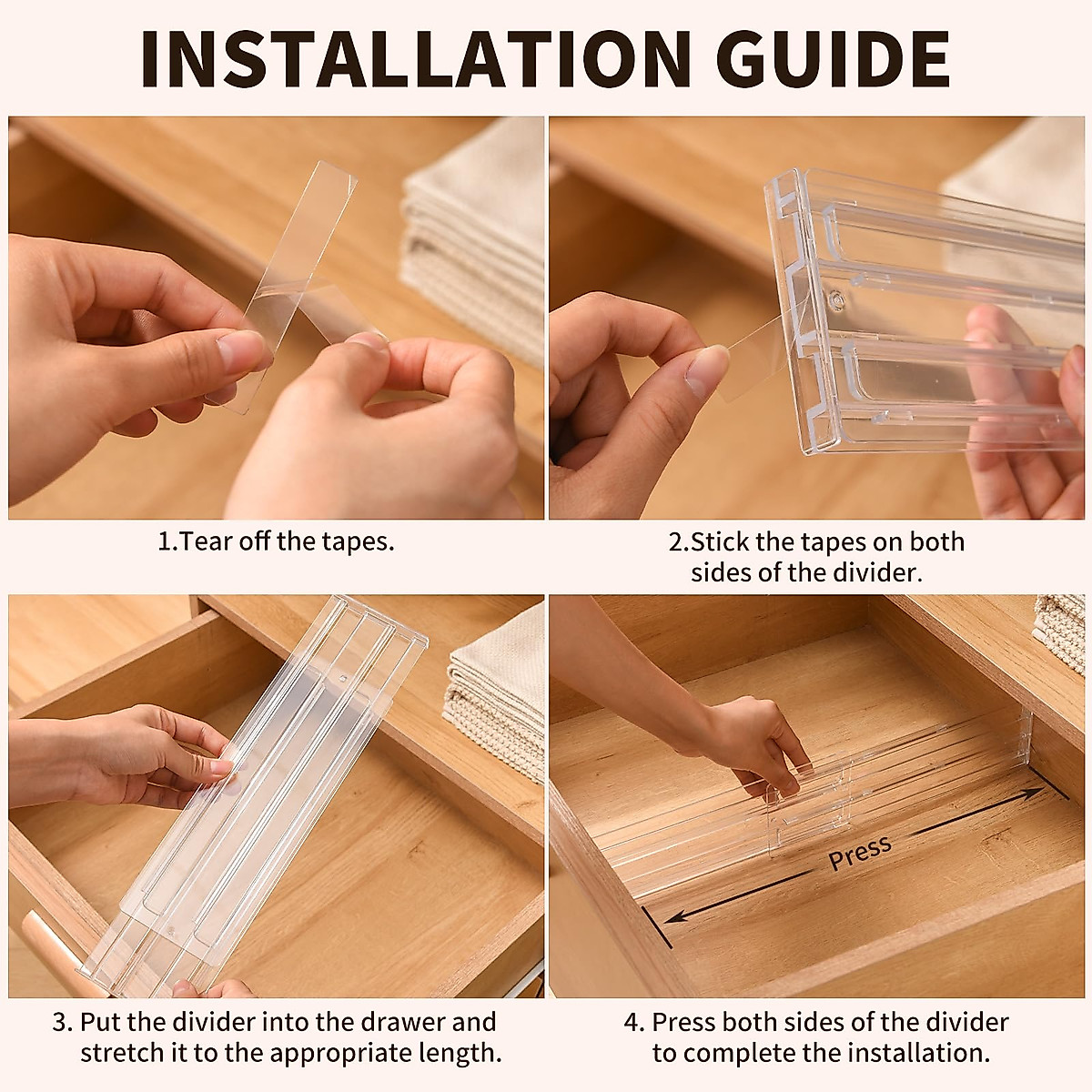 INSTALLATION GUIDE

1.Tear off the tapes.

2.Stick the tapes on both sides of the divider.

3. Put the divider into the drawer and stretch it to the appropriate length.

Press

4. Press both sides of the divider to complete the installation.