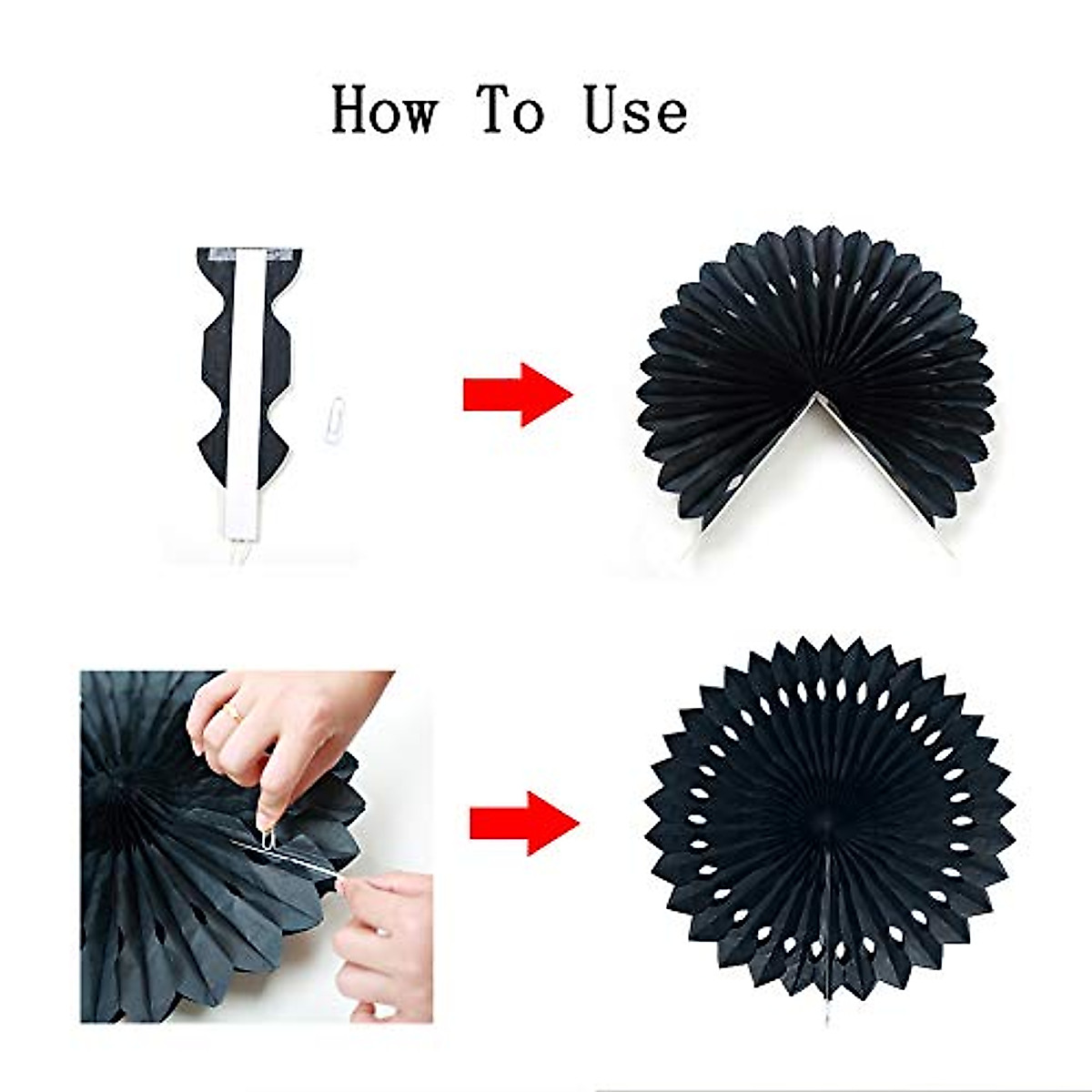 How To Use