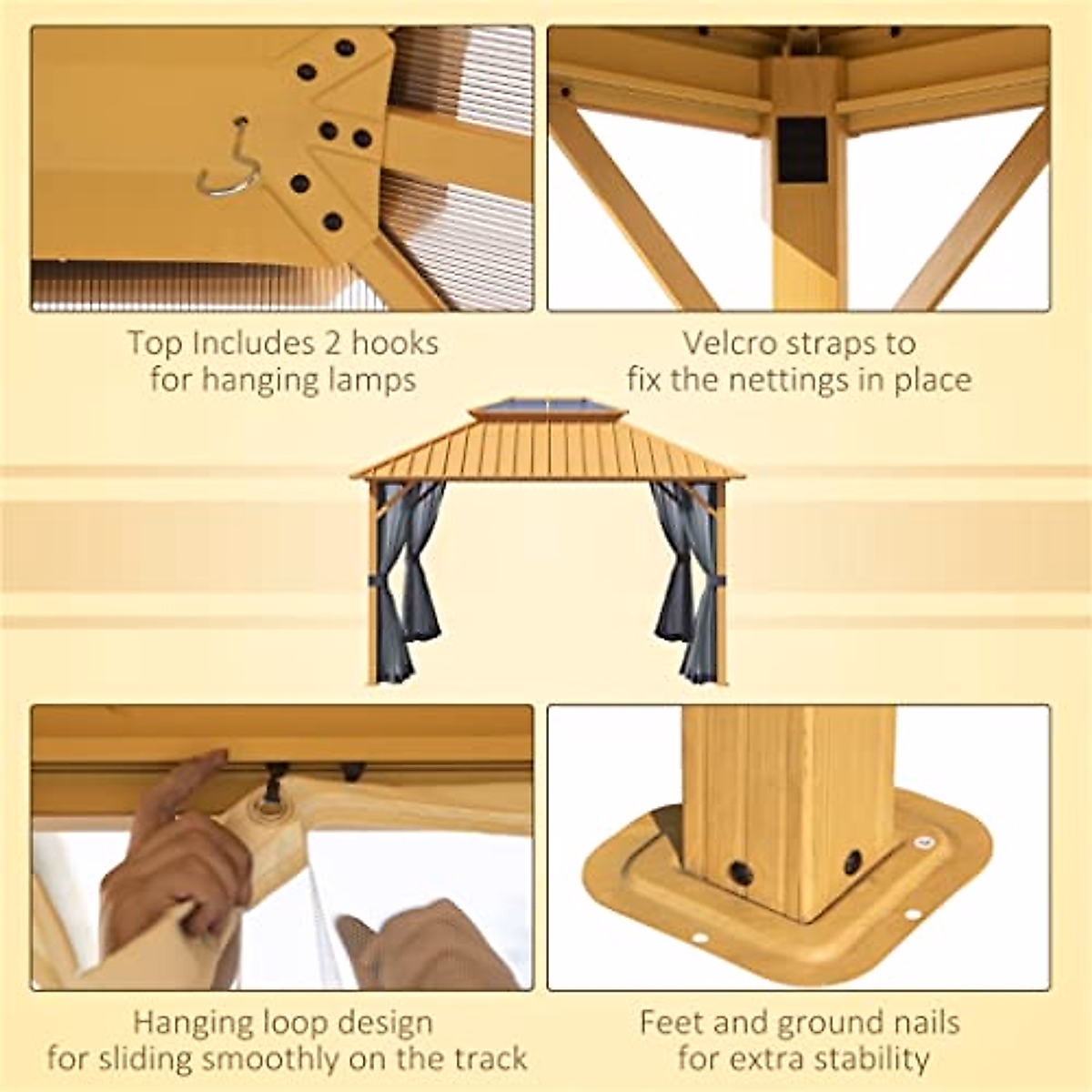 Top Includes 2 hooks for hanging lamps

Velcro straps to fix the nettings in place

Hanging loop design for sliding smoothly on the track

Feet and ground nails for extra stability