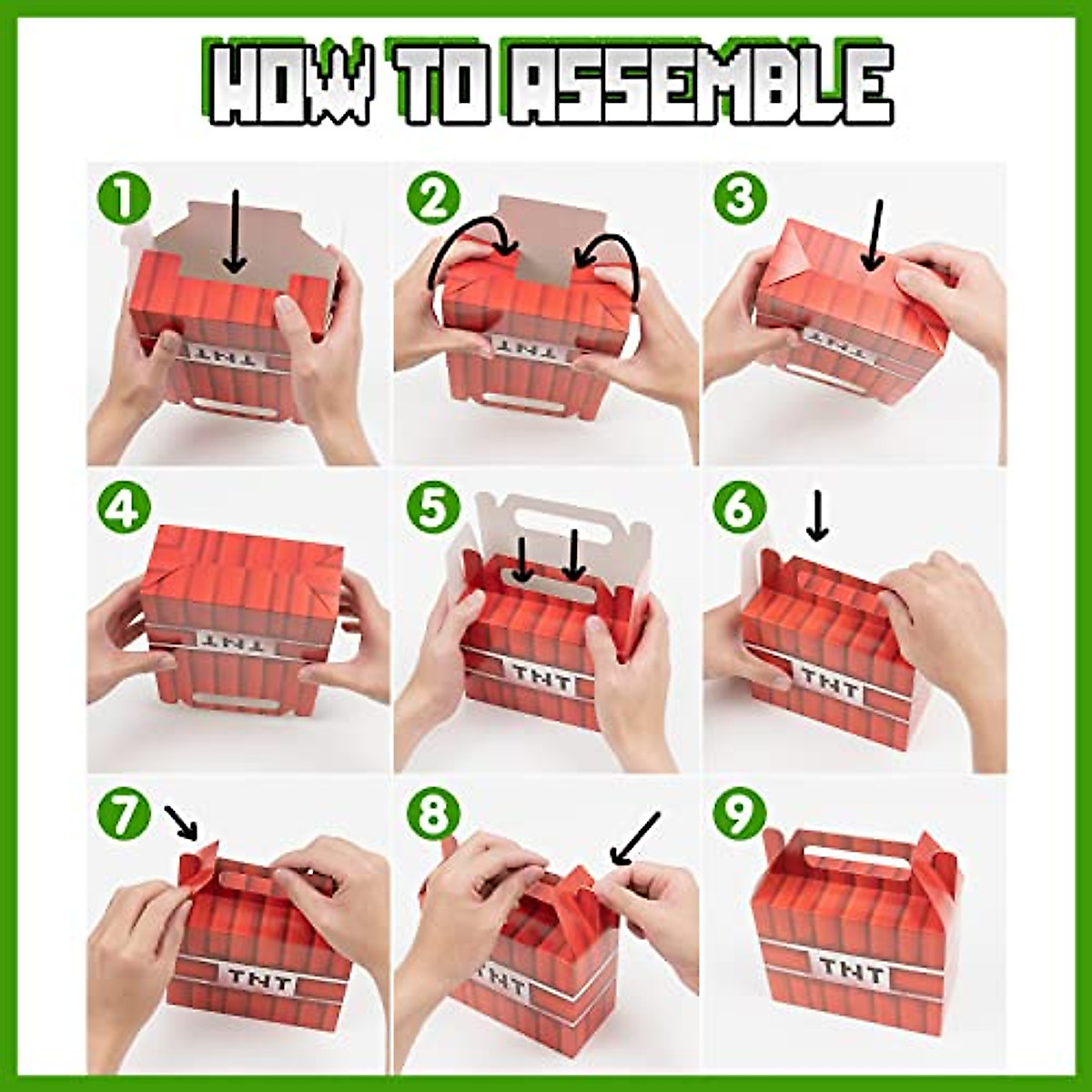 HOW TO ASSEMBLE

1
TNT

2
TNT

3
TNT

4
TNT

5
TNT

6
TNT

7
TNT

8
TNT

9
TNT