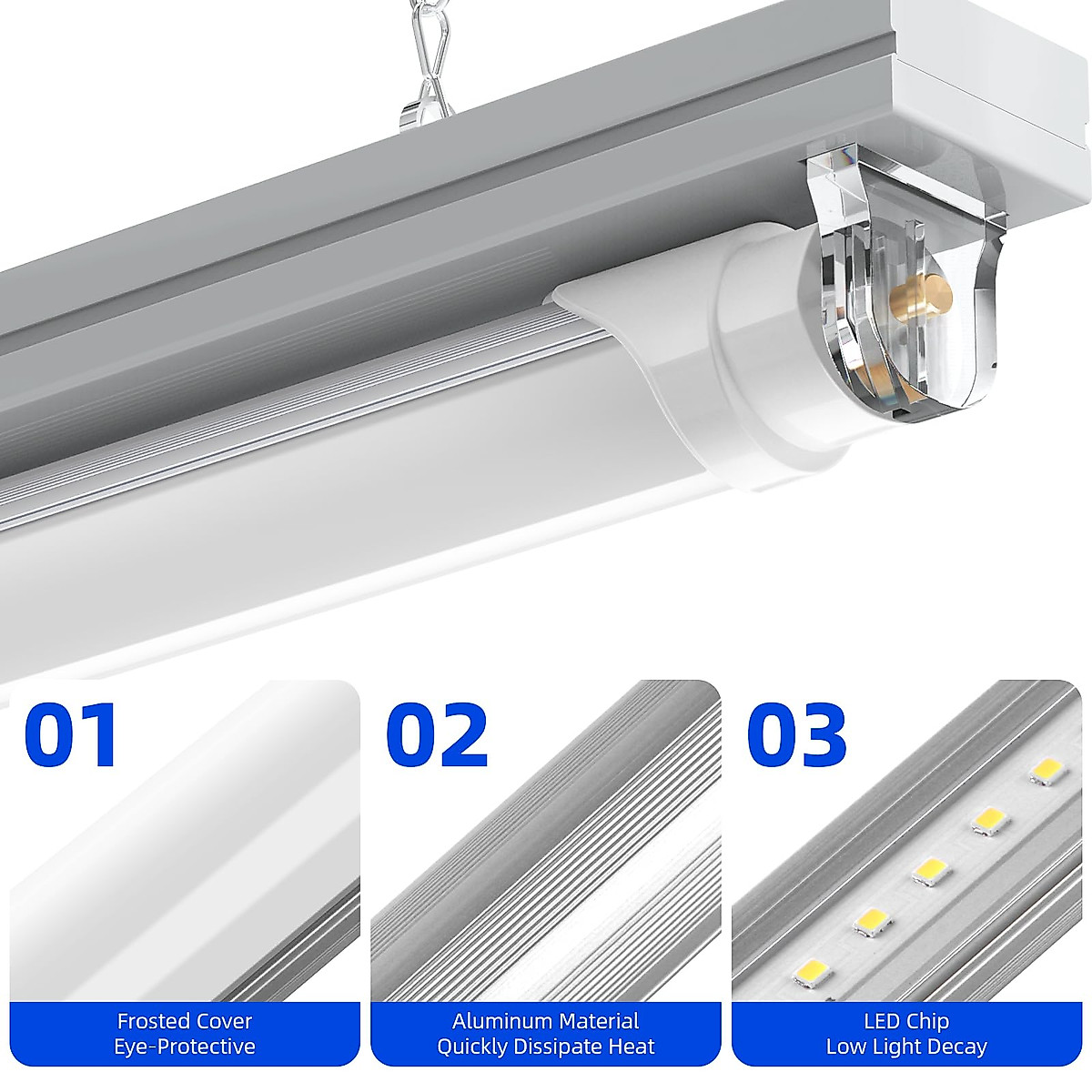 01

Frosted Cover
Eye-Protective

02

Aluminum Material
Quickly Dissipate Heat

03

LED Chip
Low Light Decay