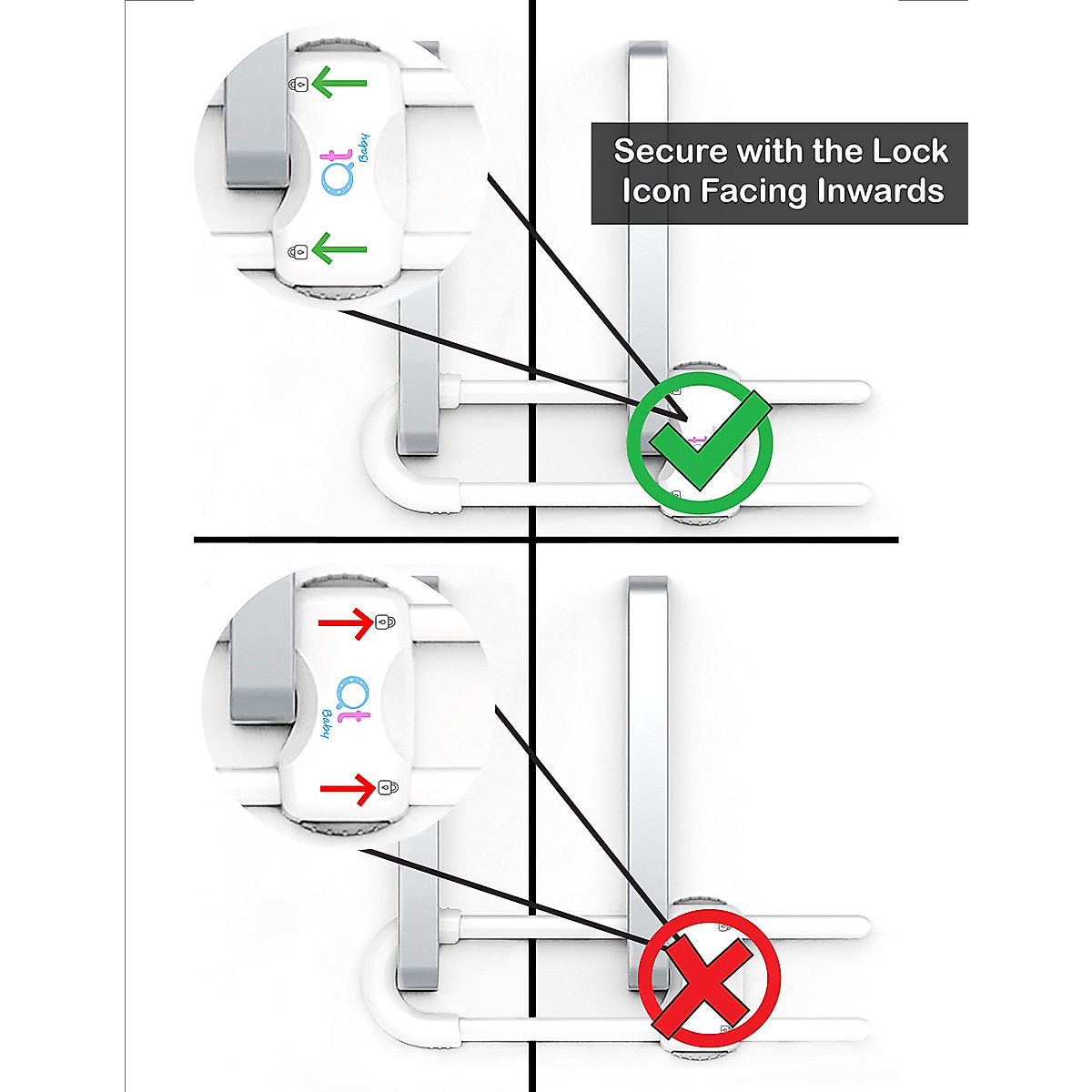 Qt Baby

Secure with the Lock Icon Facing Inwards

Qt Baby