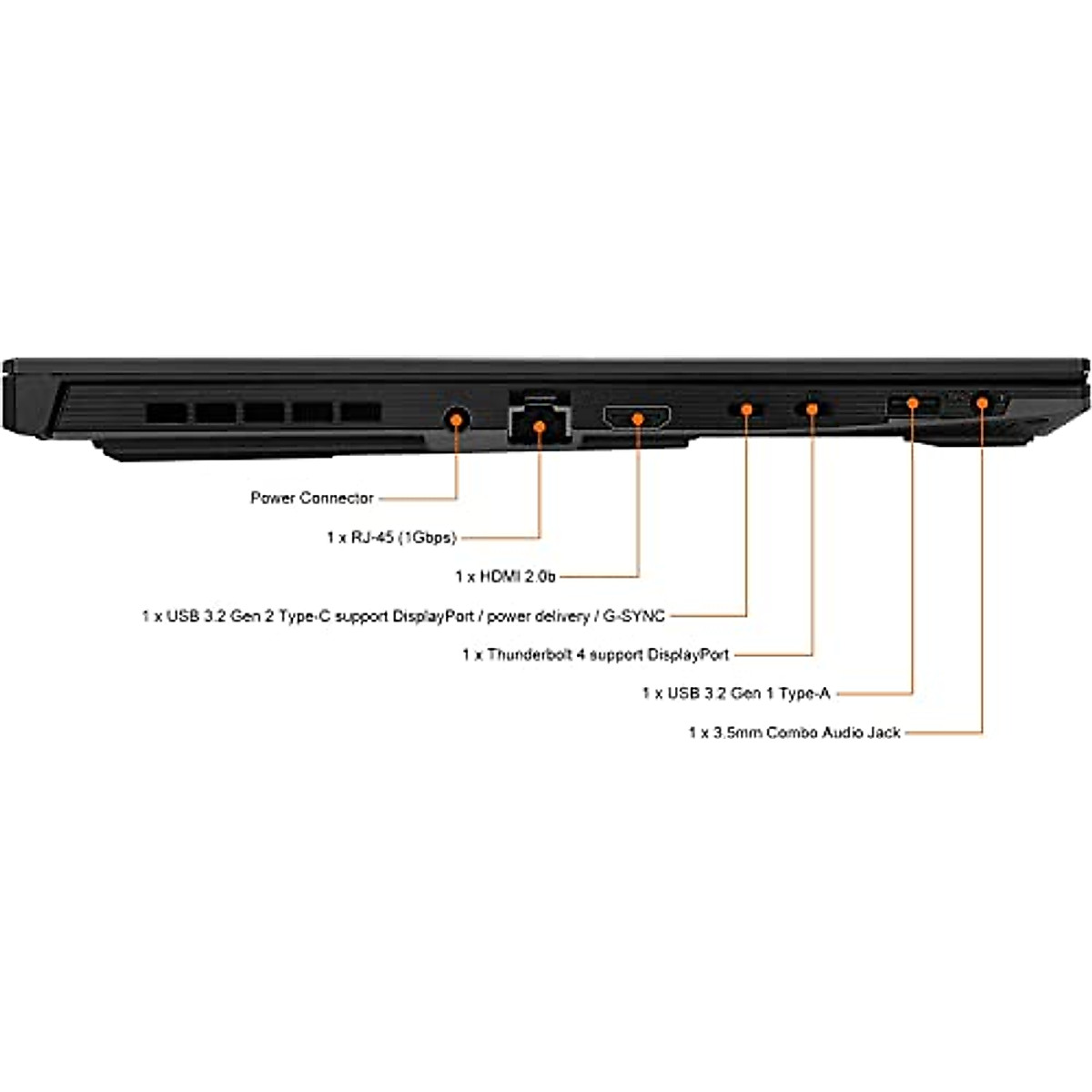 Power Connector

1 x RJ-45 (1Gbps)

1 x HDMI 2.0b

1 x USB 3.2 Gen 2 Type-C support DisplayPort / power delivery / G-SYNC

1 x Thunderbolt 4 support DisplayPort

1 x USB 3.2 Gen 1 Type-A

1 x 3.5mm Combo Audio Jack