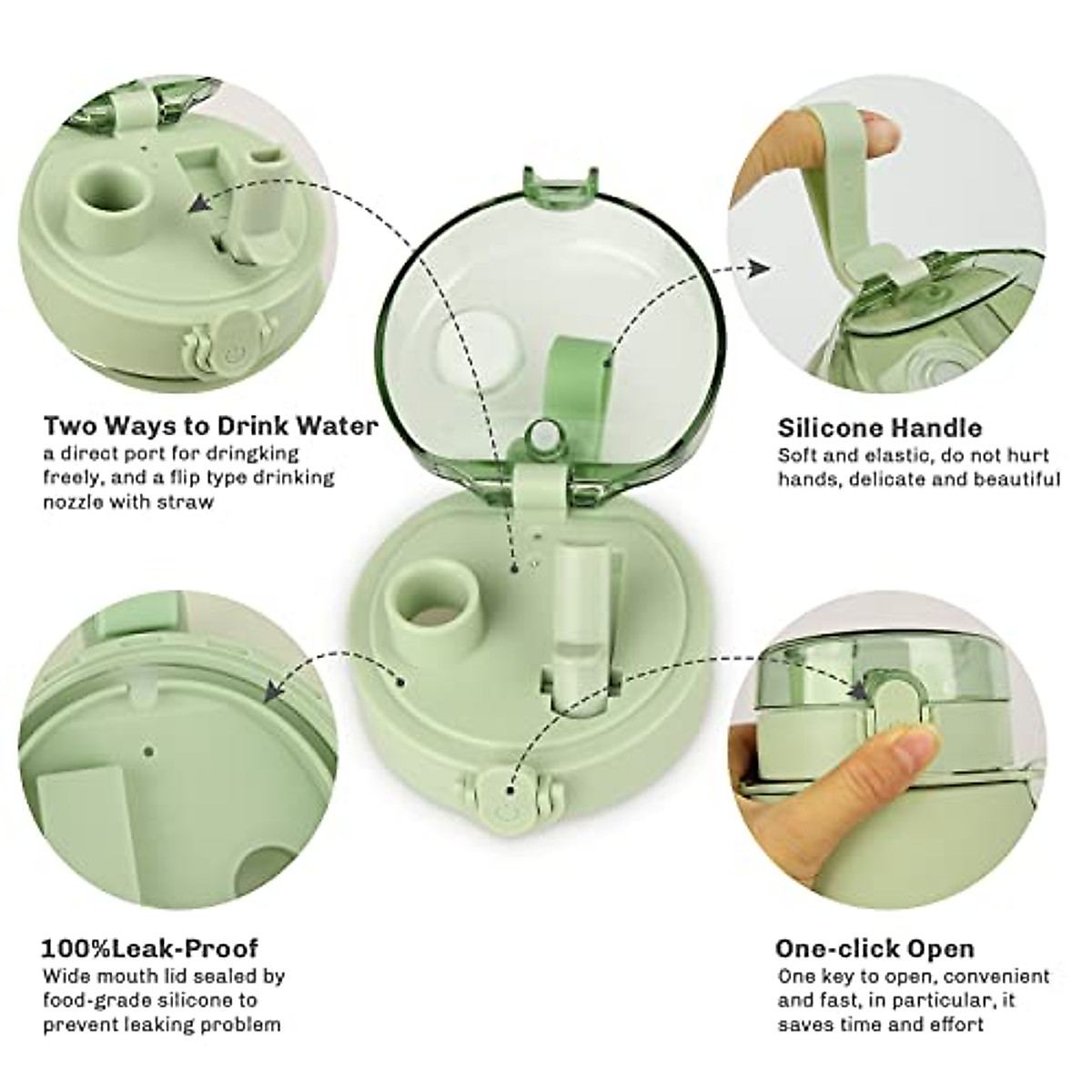 Two Ways to Drink Water
a direct port for dringking freely, and a flip type drinking nozzle with straw

Silicone Handle
Soft and elastic, do not hurt hands, delicate and beautiful

100%Leak-Proof
Wide mouth lid sealed by food-grade silicone to prevent leaking problem

One-click Open
One key to open, convenient and fast, in particular, it saves time and effort